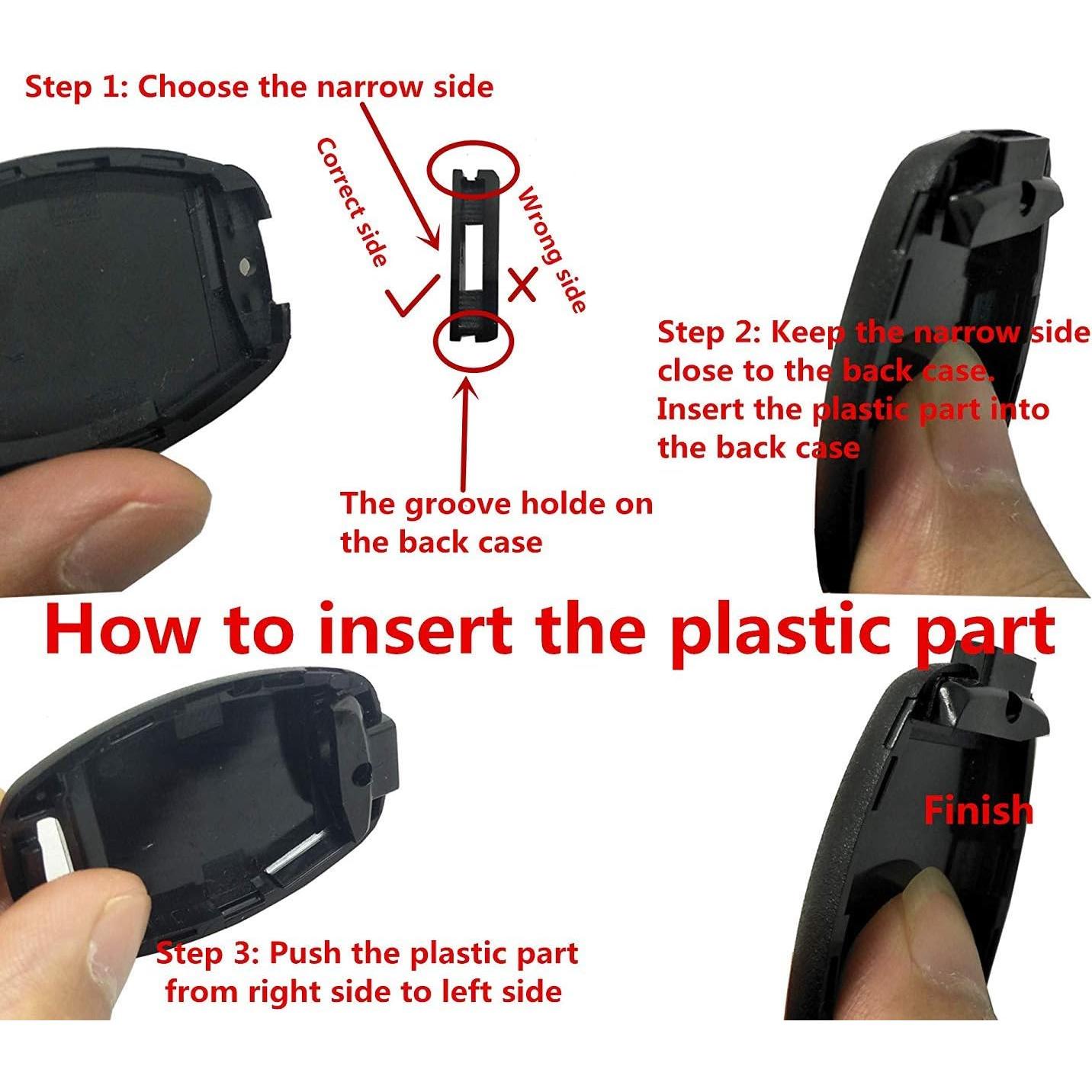 Step 1: Choose the narrow side

Correct side

Wrong side

The groove holde on the back case

Step 2: Keep the narrow side close to the back case. Insert the plastic part into the back case

How to insert the plastic part

Step 3: Push the plastic part from right side to left side

Finish