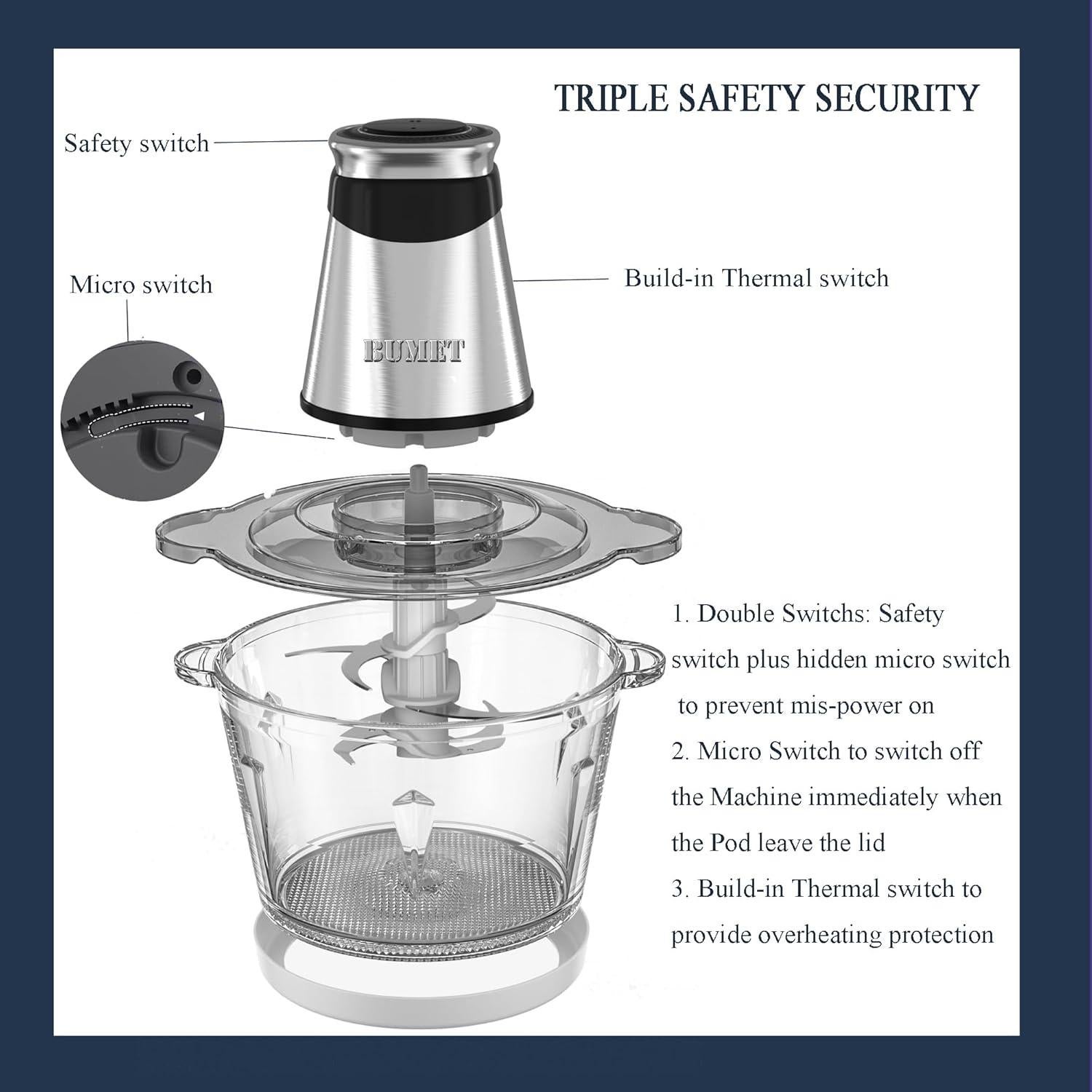 TRIPLE SAFETY SECURITY

Safety switch

Micro switch

Build-in Thermal switch

BUMET

1. Double Switchs: Safety switch plus hidden micro switch to prevent mis-power on
2. Micro Switch to switch off the Machine immediately when the Pod leave the lid
3. Build-in Thermal switch to provide overheating protection