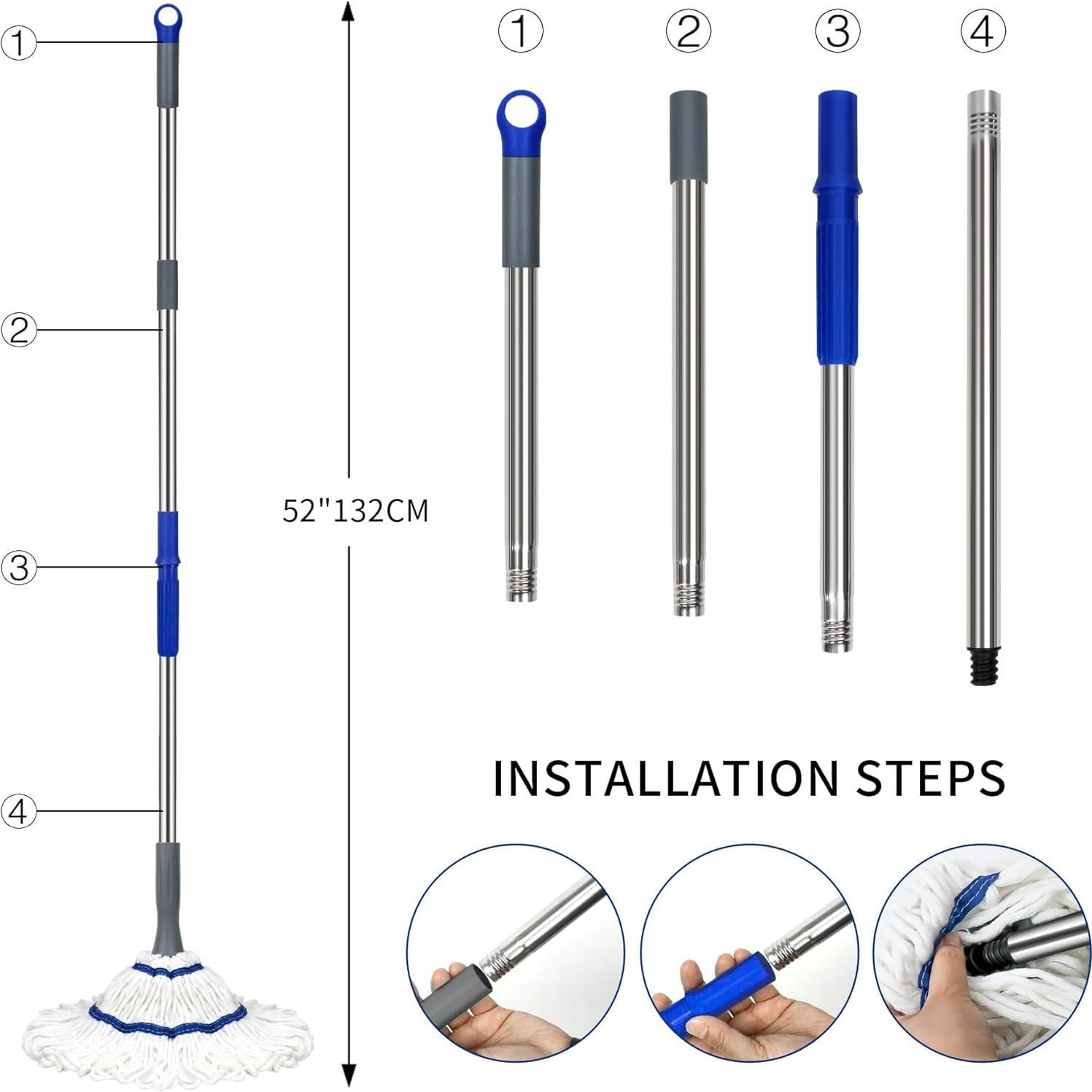 ①
②
③
④

52"132CM

①
②
③
④

INSTALLATION STEPS