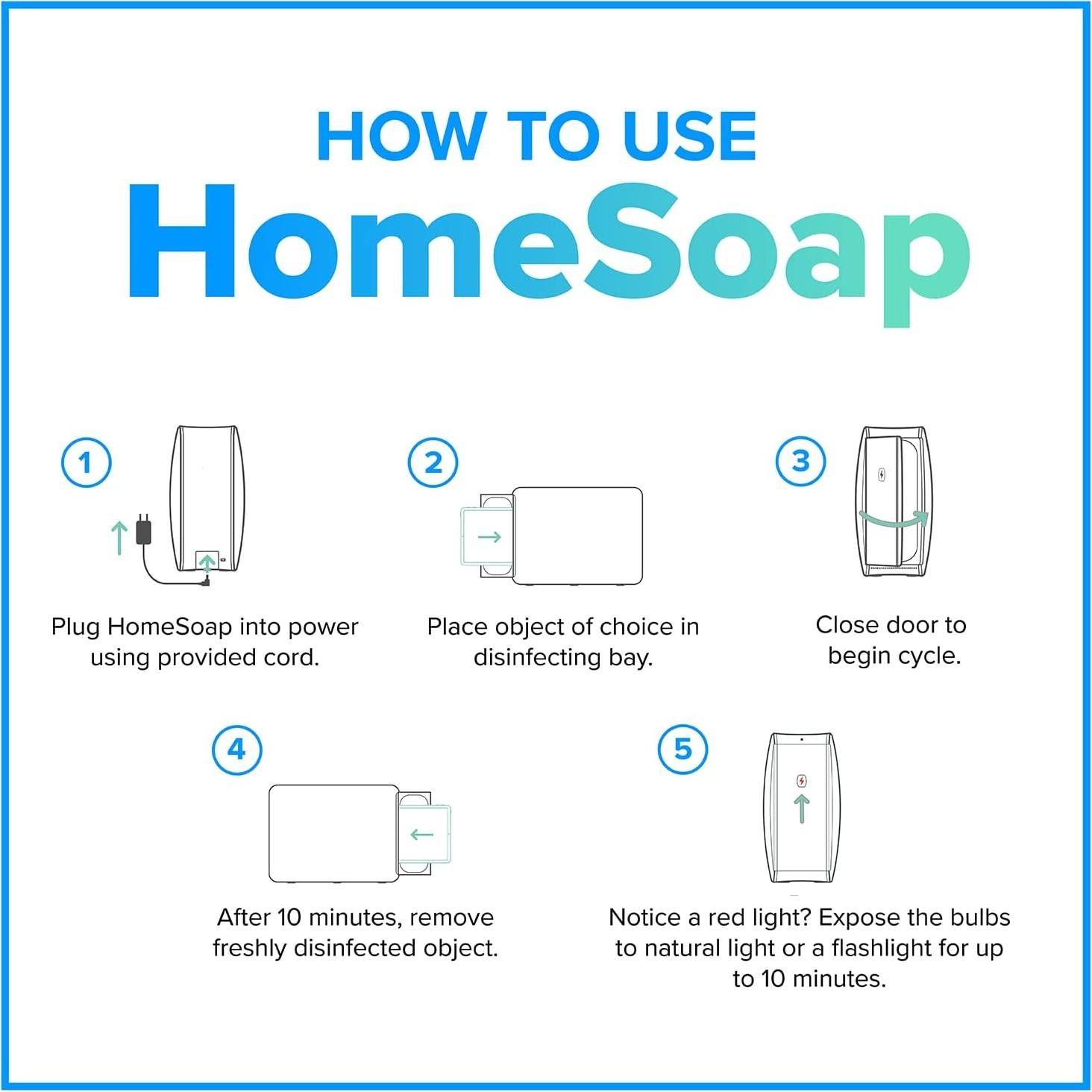 HOW TO USE
HomeSoap

1

Plug HomeSoap into power using provided cord.

2

Place object of choice in disinfecting bay.

3

Close door to begin cycle.

4

After 10 minutes, remove freshly disinfected object.

5

Notice a red light? Expose the bulbs to natural light or a flashlight for up to 10 minutes.