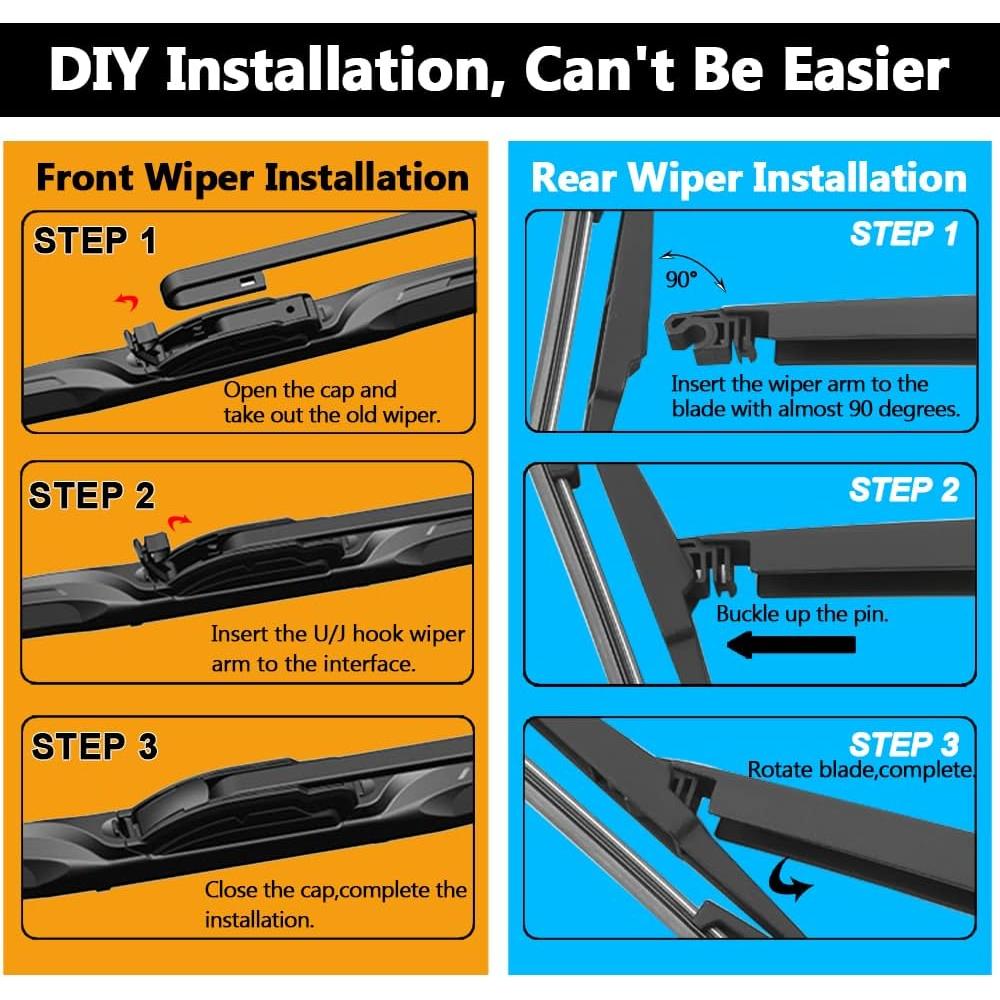 DIY Installation, Can't Be Easier

Front Wiper Installation

STEP 1

Open the cap and take out the old wiper.

STEP 2

Insert the U/J hook wiper arm to the interface.

STEP 3

Close the cap,complete the installation.

Rear Wiper Installation

STEP 1

90°

Insert the wiper arm to the blade with almost 90 degrees.

STEP 2

Buckle up the pin.

STEP 3

Rotate blade,complete.