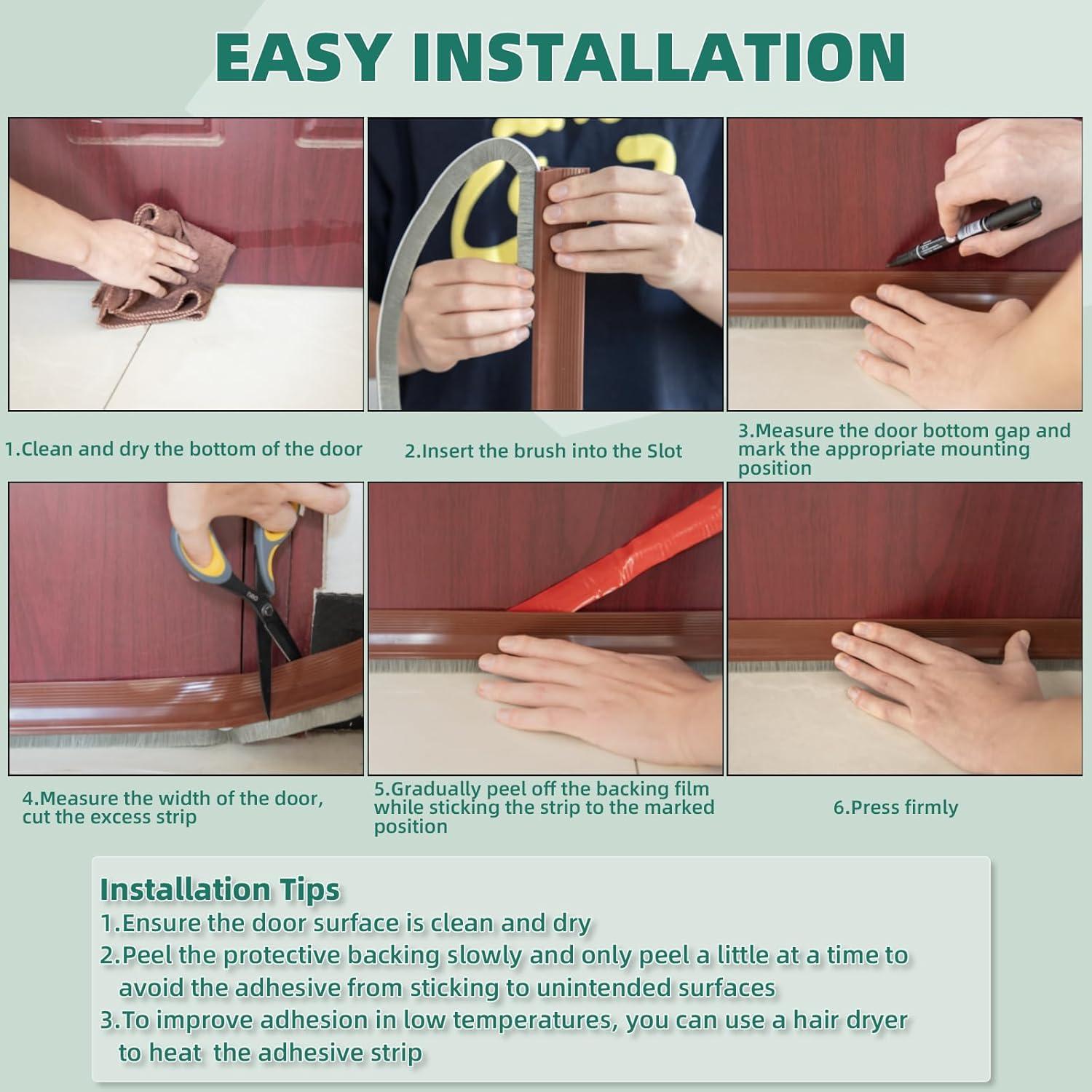 EASY INSTALLATION

1.Clean and dry the bottom of the door

2.Insert the brush into the Slot

3.Measure the door bottom gap and mark the appropriate mounting position

4.Measure the width of the door, cut the excess strip

5.Gradually peel off the backing film while sticking the strip to the marked position

6.Press firmly

Installation Tips
1.Ensure the door surface is clean and dry
2.Peel the protective backing slowly and only peel a little at a time to avoid the adhesive from sticking to unintended surfaces
3.To improve adhesion in low temperatures, you can use a hair dryer to heat the adhesive strip