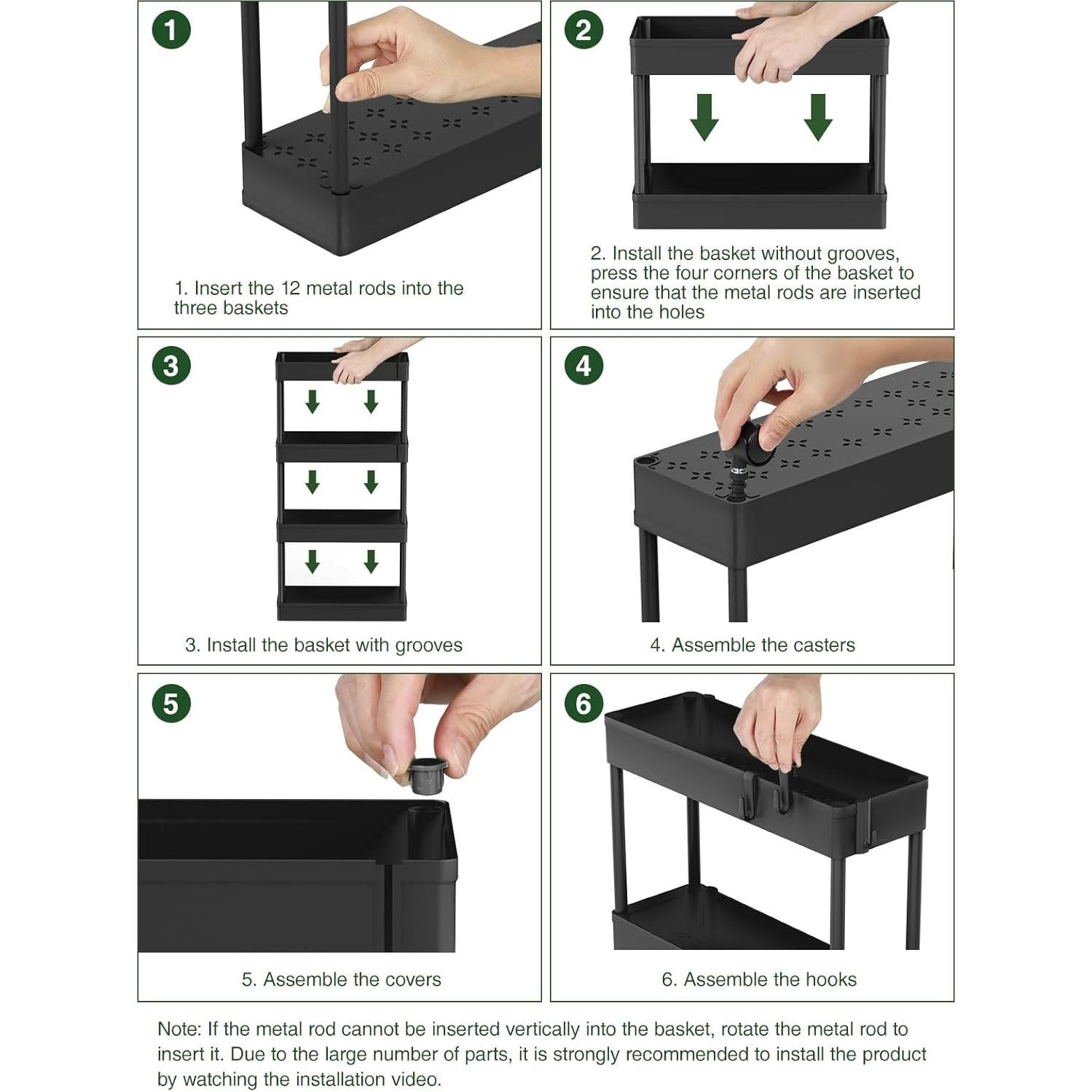 1

1. Insert the 12 metal rods into the three baskets

2

2. Install the basket without grooves, press the four corners of the basket to ensure that the metal rods are inserted into the holes

3

3. Install the basket with grooves

4

4. Assemble the casters

5

5. Assemble the covers

6

6. Assemble the hooks

Note: If the metal rod cannot be inserted vertically into the basket, rotate the metal rod to insert it. Due to the large number of parts, it is strongly recommended to install the product by watching the installation video.