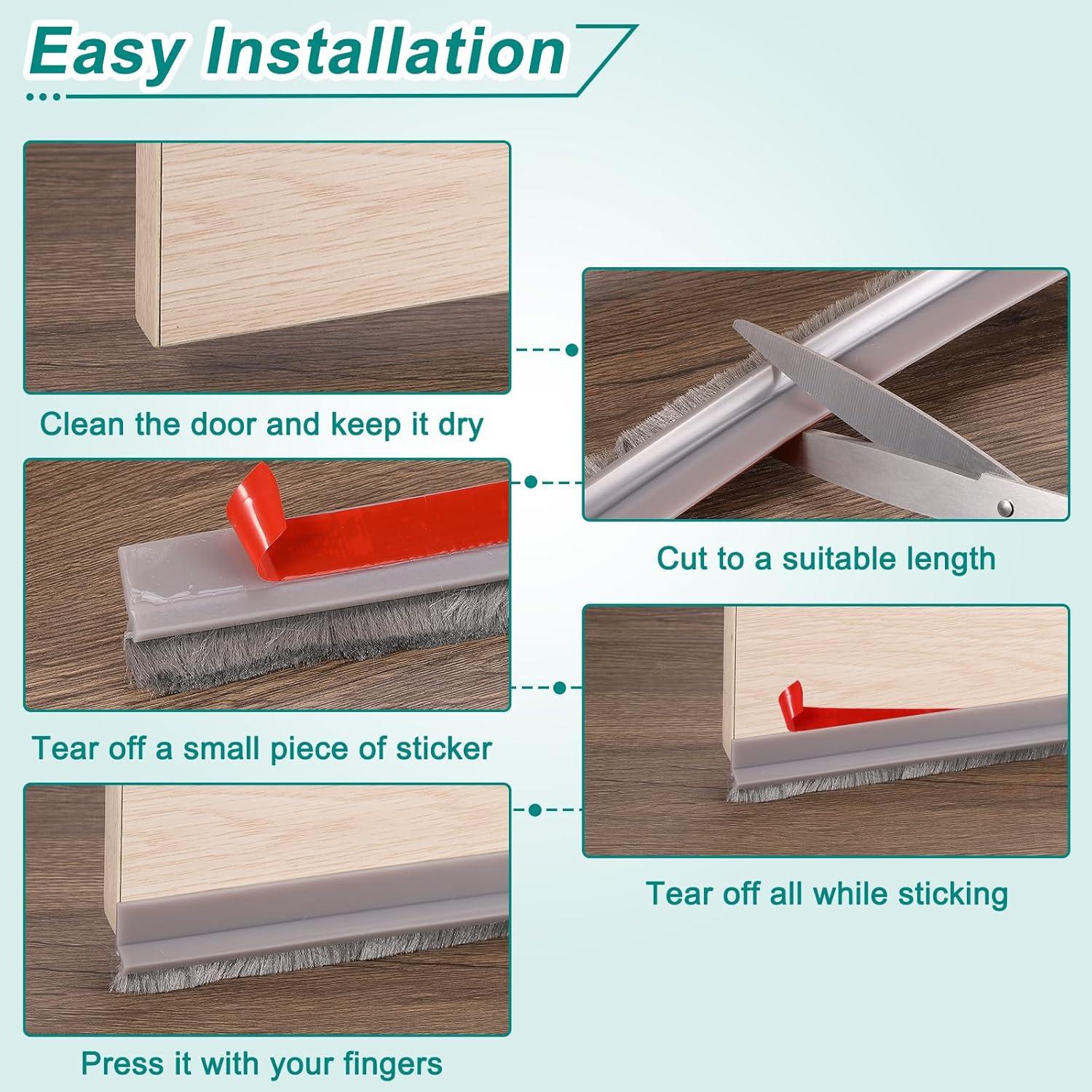 Easy Installation

Clean the door and keep it dry

Cut to a suitable length

Tear off a small piece of sticker

Tear off all while sticking

Press it with your fingers