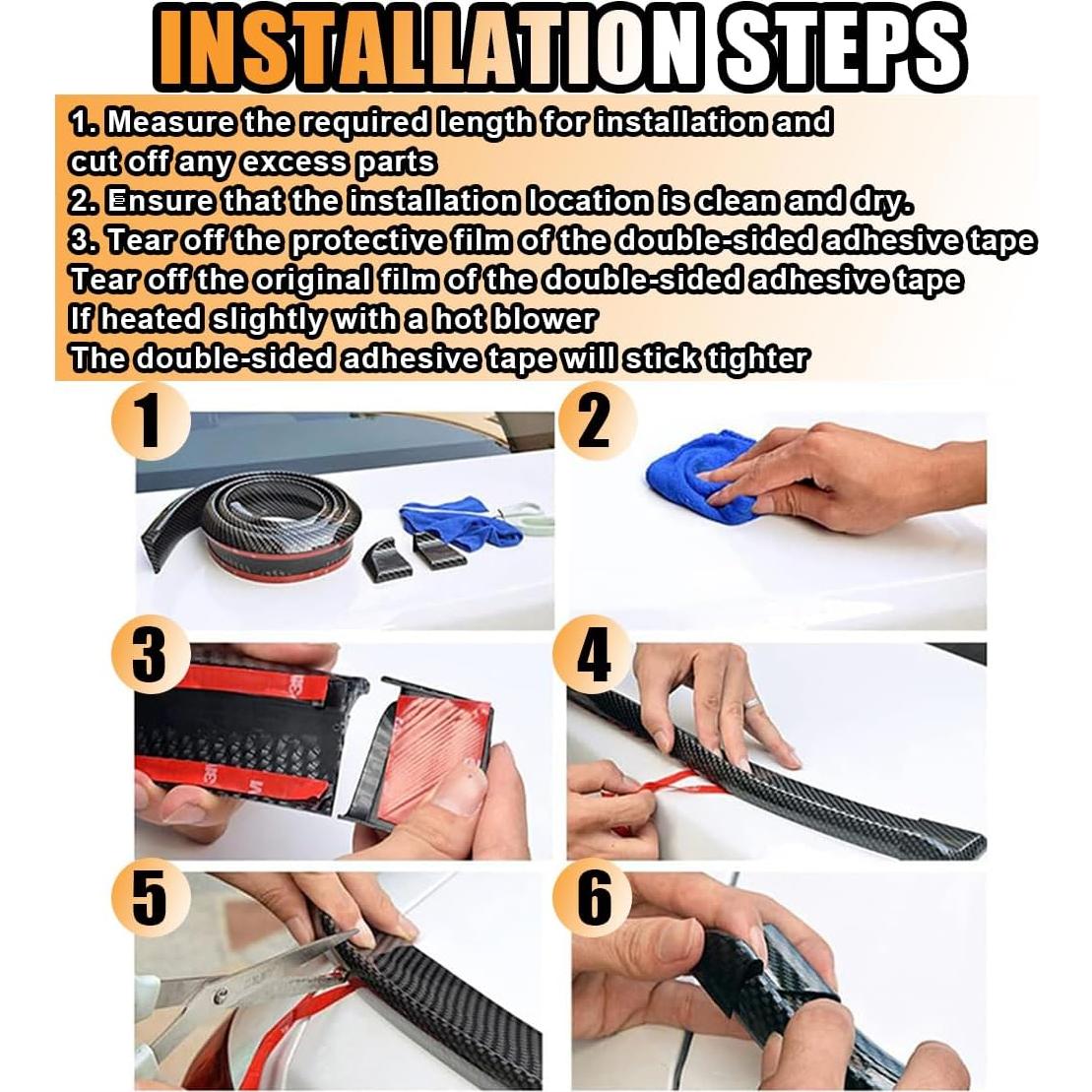 INSTALLATION STEPS

1. Measure the required length for installation and cut off any excess parts
2. Ensure that the installation location is clean and dry.
3. Tear off the protective film of the double-sided adhesive tape
Tear off the original film of the double-sided adhesive tape
If heated slightly with a hot blower
The double-sided adhesive tape will stick tighter

1

2

3

4

5

6