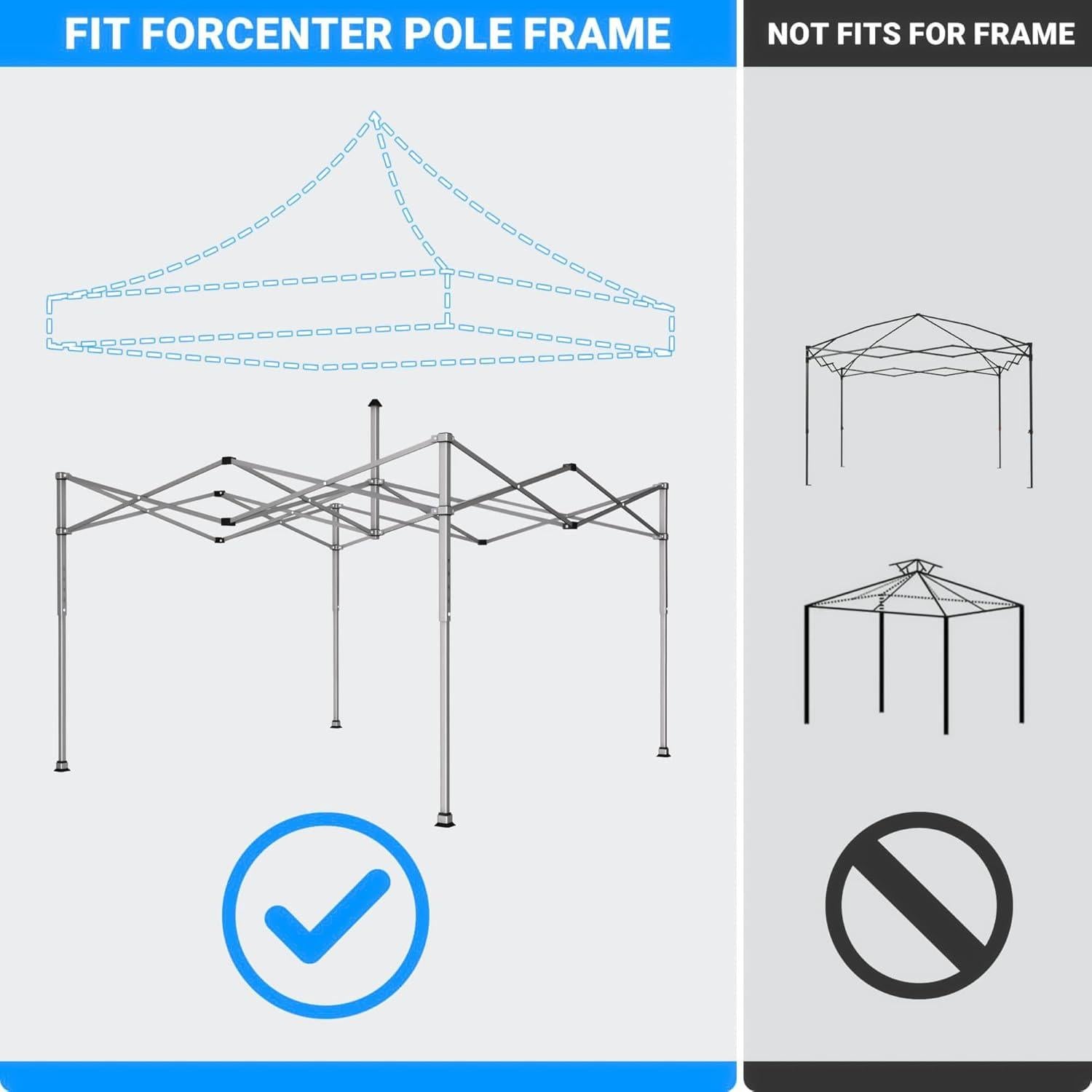 FIT FORCENTER POLE FRAME

NOT FITS FOR FRAME