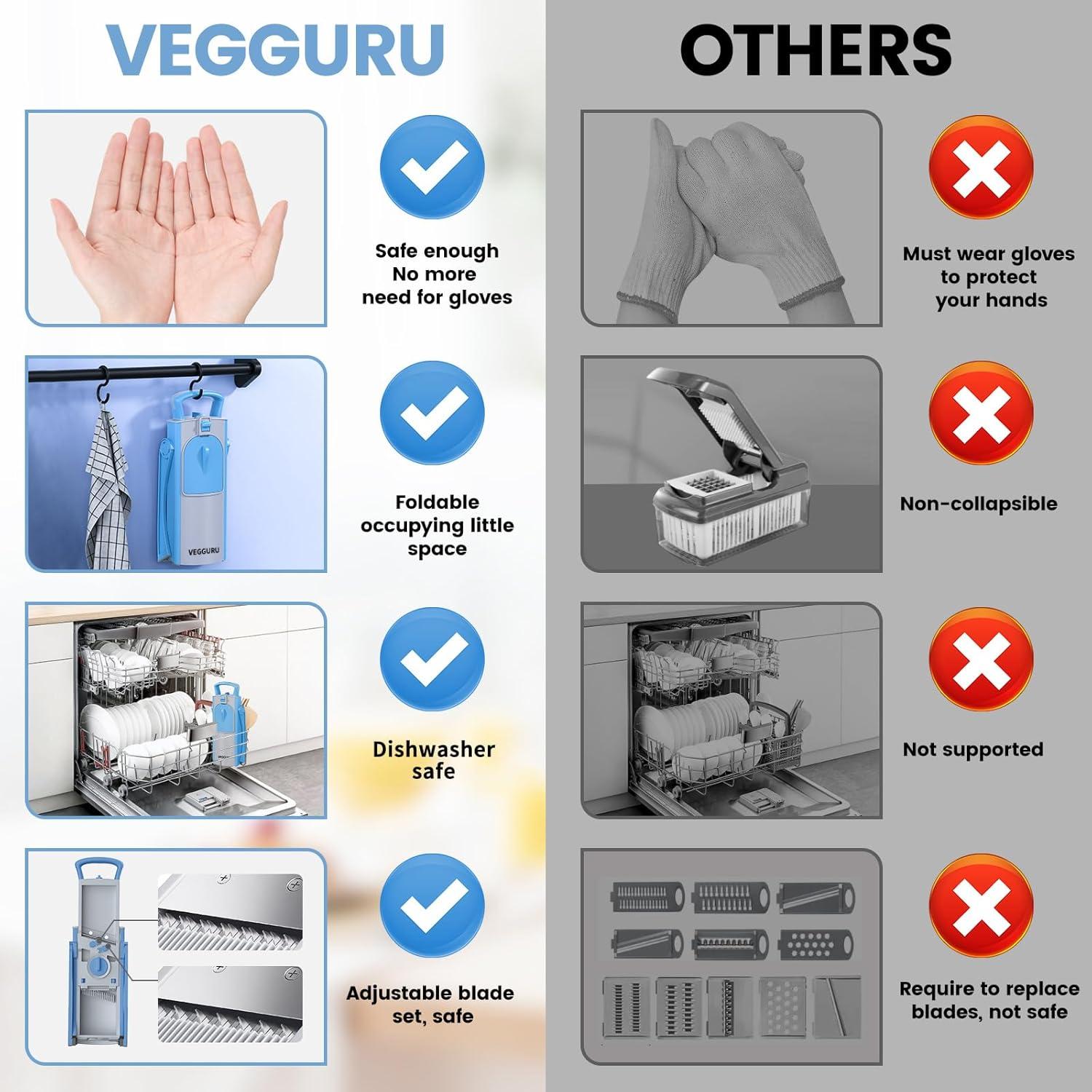 VEGGURU

Safe enough
No more
need for gloves

VEGGURU

Foldable
occupying little
space

Dishwasher
safe

Adjustable blade
set, safe

OTHERS

Must wear gloves
to protect
your hands

Non-collapsible

Not supported

Require to replace
blades, not safe