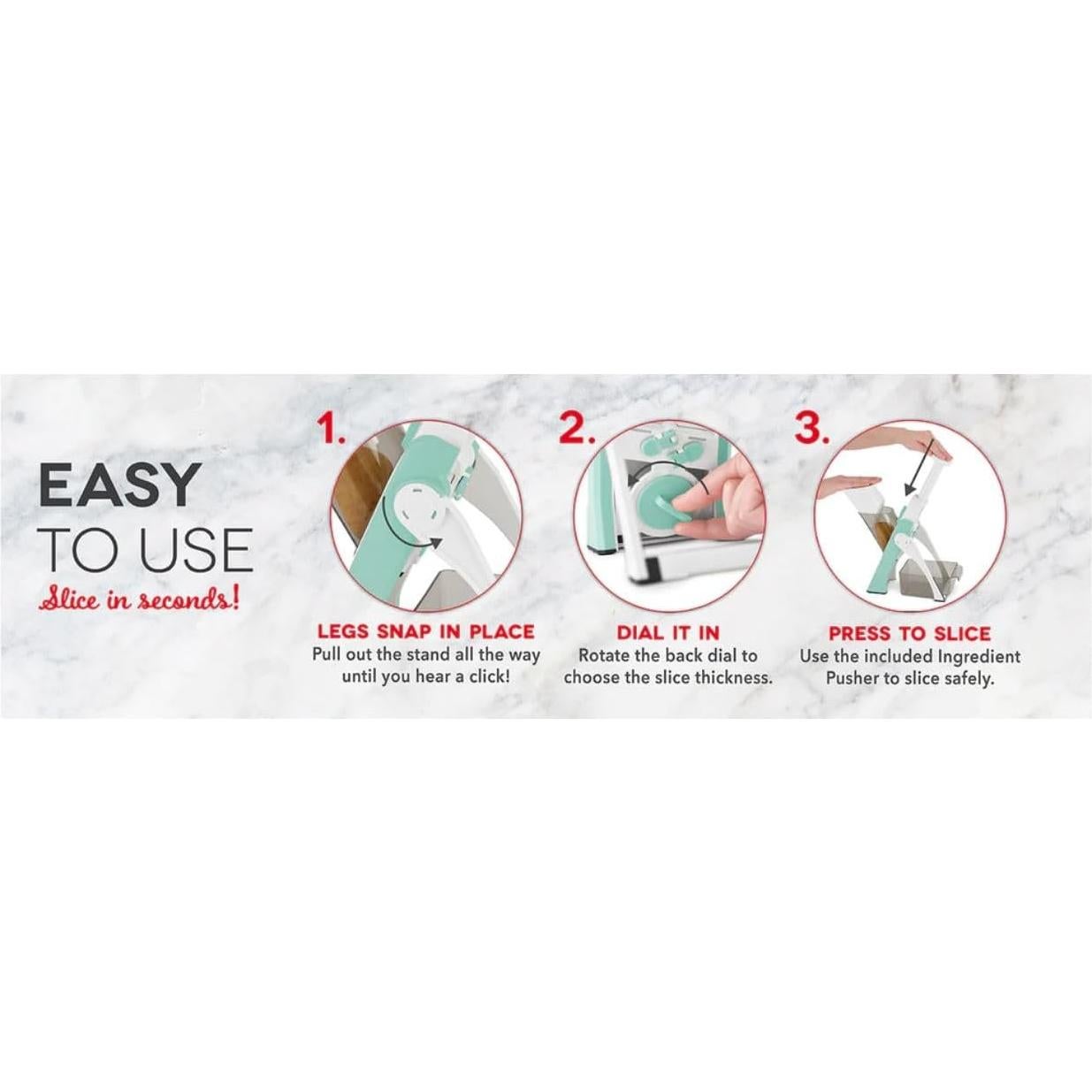 EASY
TO USE
Slice in seconds!

1.
LEGS SNAP IN PLACE
Pull out the stand all the way until you hear a click!

2.
DIAL IT IN
Rotate the back dial to choose the slice thickness.

3.
PRESS TO SLICE
Use the included Ingredient Pusher to slice safely.