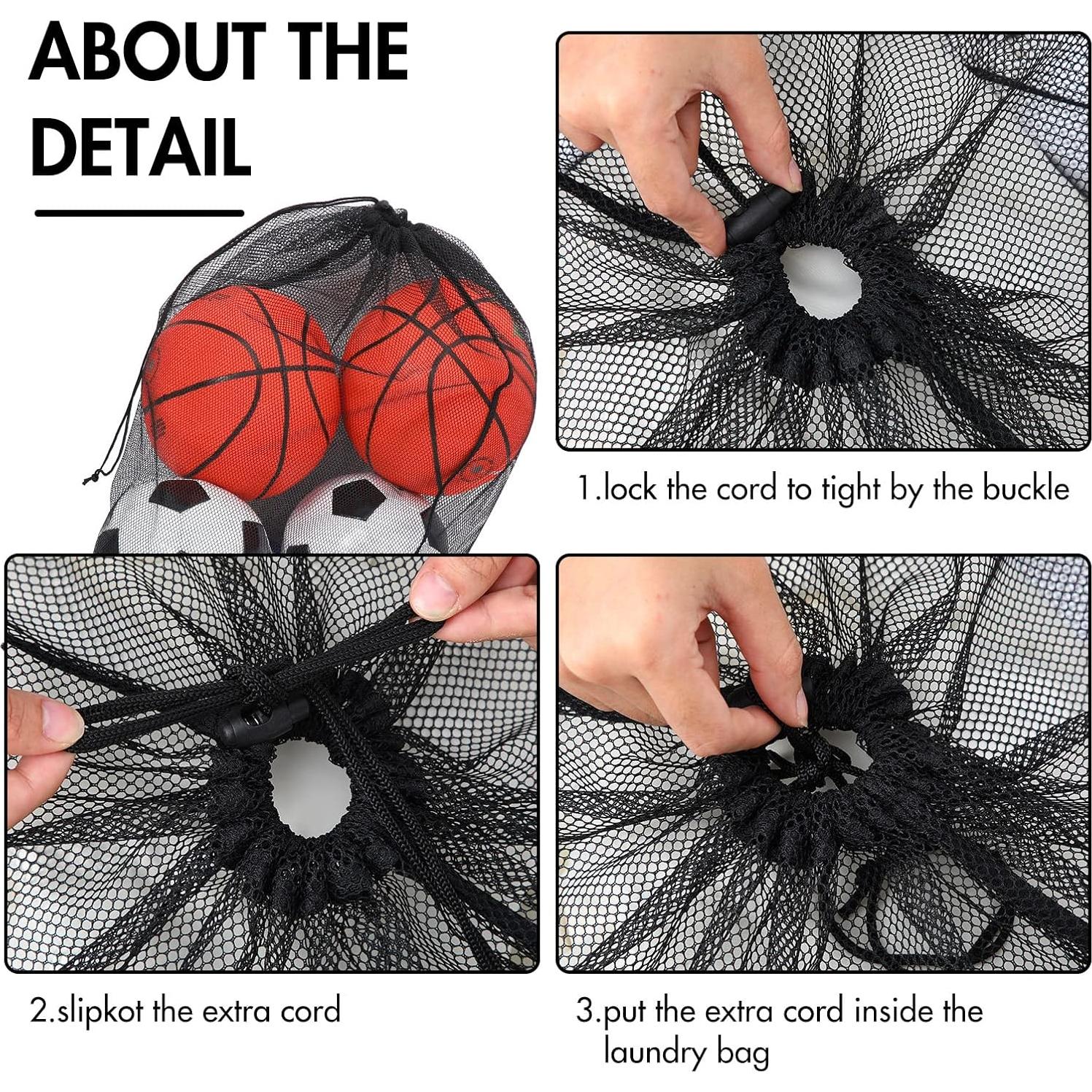 ABOUT THE DETAIL

1.lock the cord to tight by the buckle

2.slipkot the extra cord

3.put the extra cord inside the laundry bag