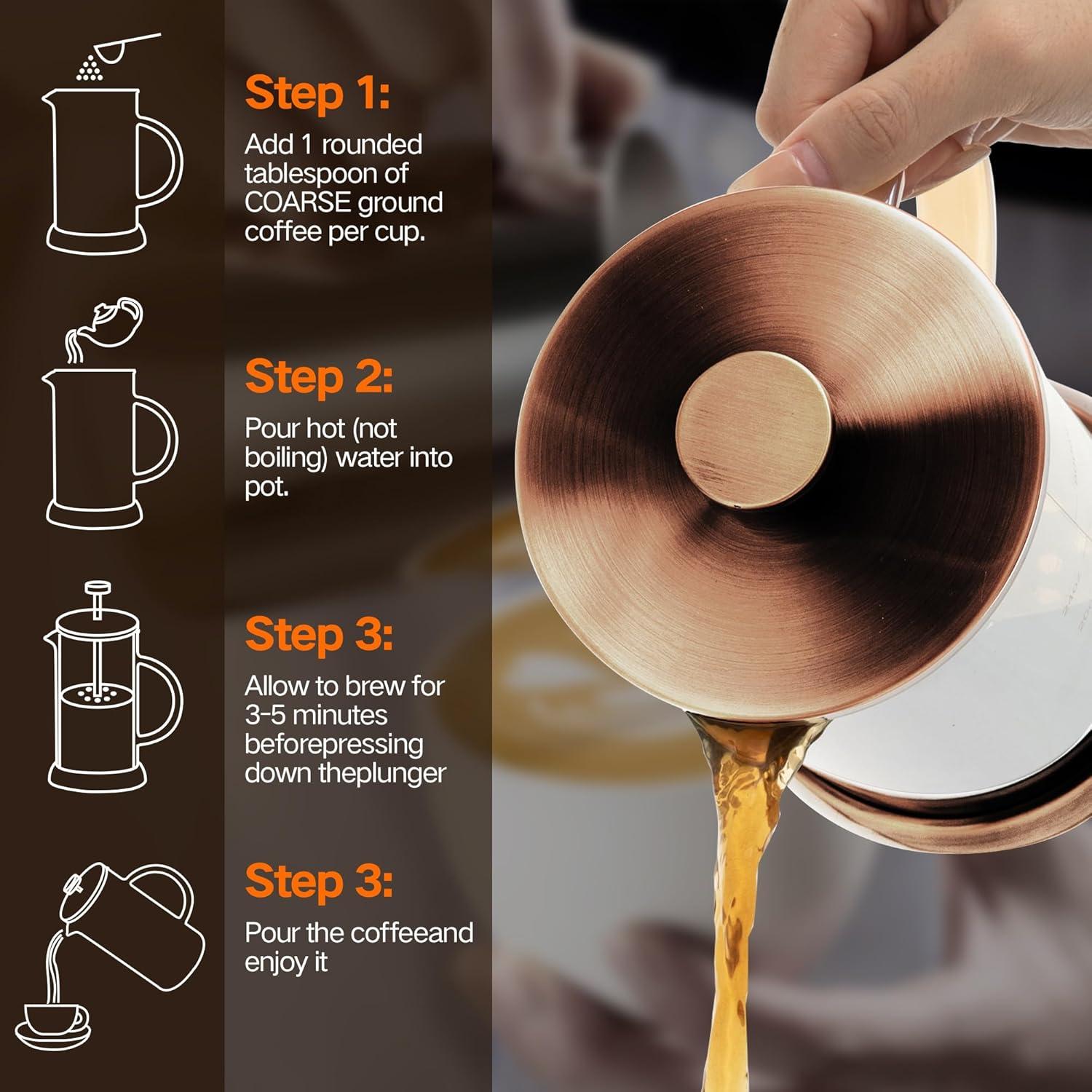 Step 1:
Add 1 rounded tablespoon of COARSE ground coffee per cup.

Step 2:
Pour hot (not boiling) water into pot.

Step 3:
Allow to brew for 3-5 minutes beforepressing down theplunger

Step 3:
Pour the coffeeand enjoy it