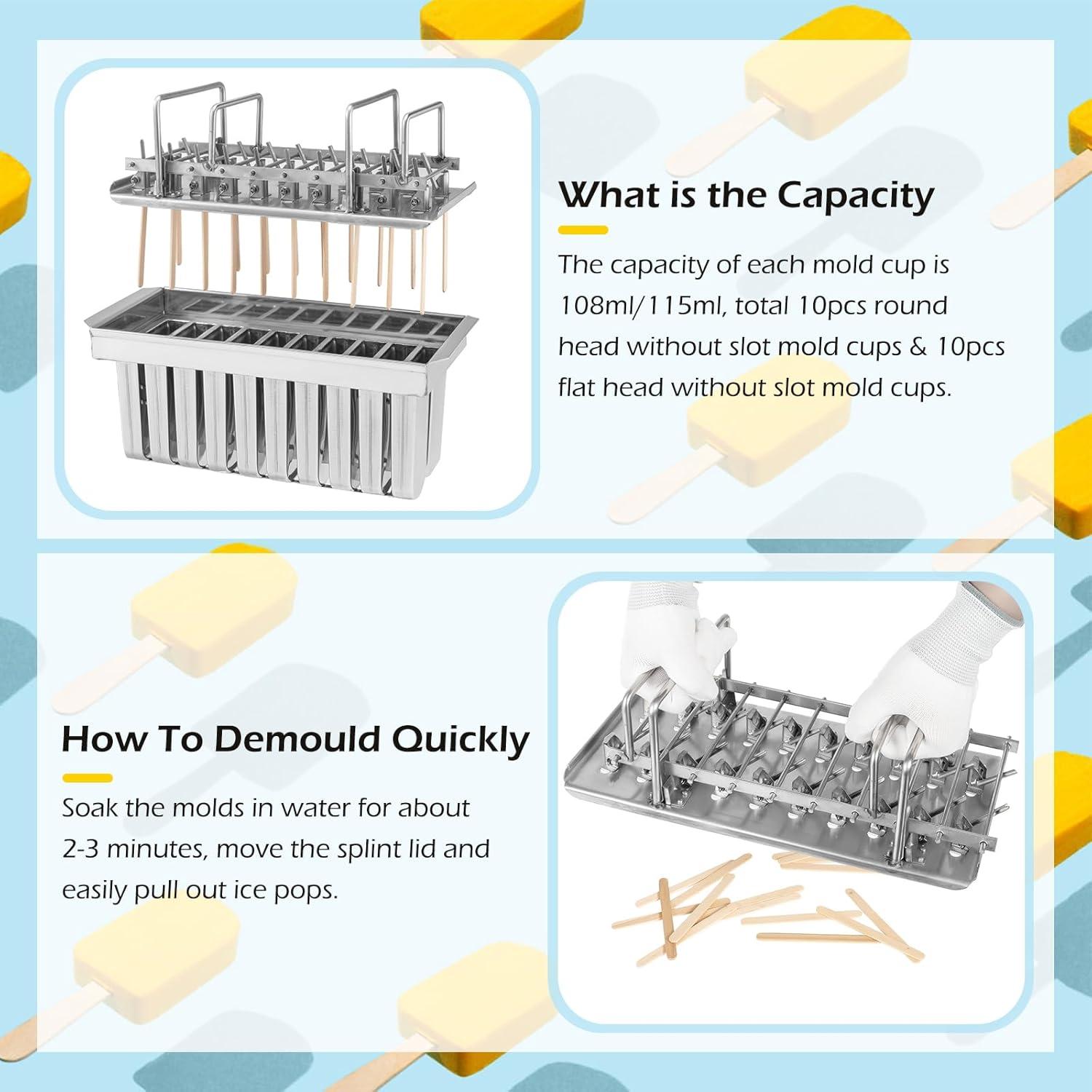 What is the Capacity

The capacity of each mold cup is 108ml/115ml, total 10pcs round head without slot mold cups & 10pcs flat head without slot mold cups.

How To Demould Quickly

Soak the molds in water for about 2-3 minutes, move the splint lid and easily pull out ice pops.