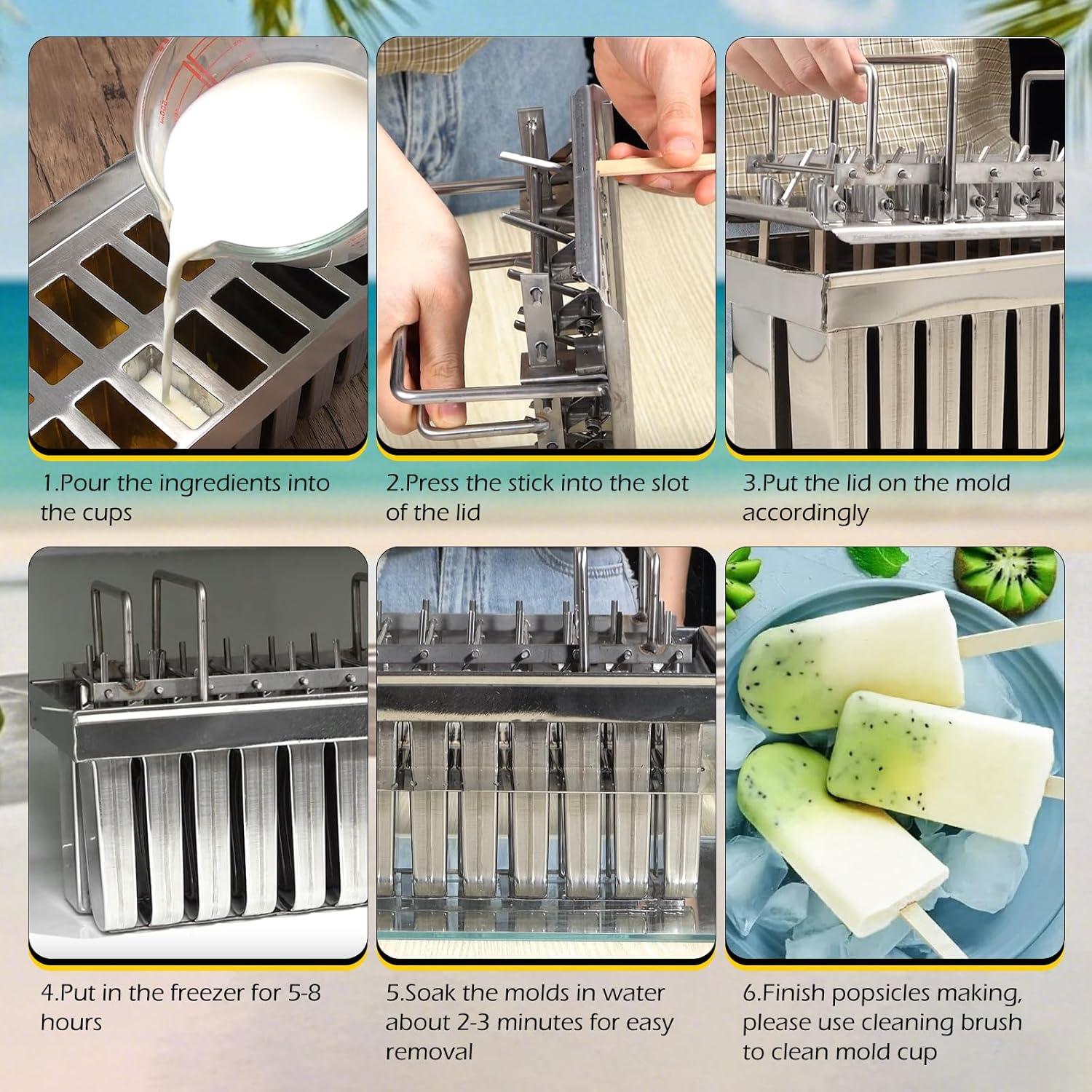 1.Pour the ingredients into the cups

2.Press the stick into the slot of the lid

3.Put the lid on the mold accordingly

4.Put in the freezer for 5-8 hours

5.Soak the molds in water about 2-3 minutes for easy removal

6.Finish popsicles making, please use cleaning brush to clean mold cup