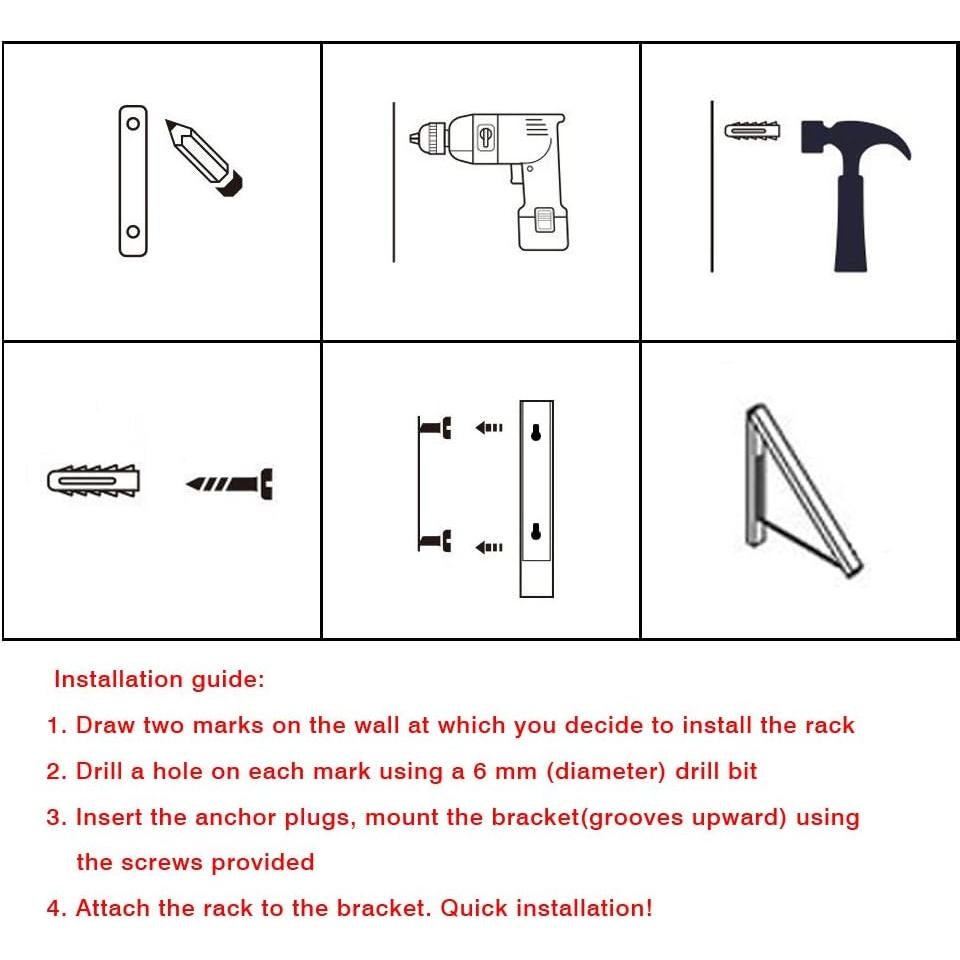 Installation guide:

1. Draw two marks on the wall at which you decide to install the rack

2. Drill a hole on each mark using a 6 mm (diameter) drill bit

3. Insert the anchor plugs, mount the bracket(grooves upward) using the screws provided

4. Attach the rack to the bracket. Quick installation!