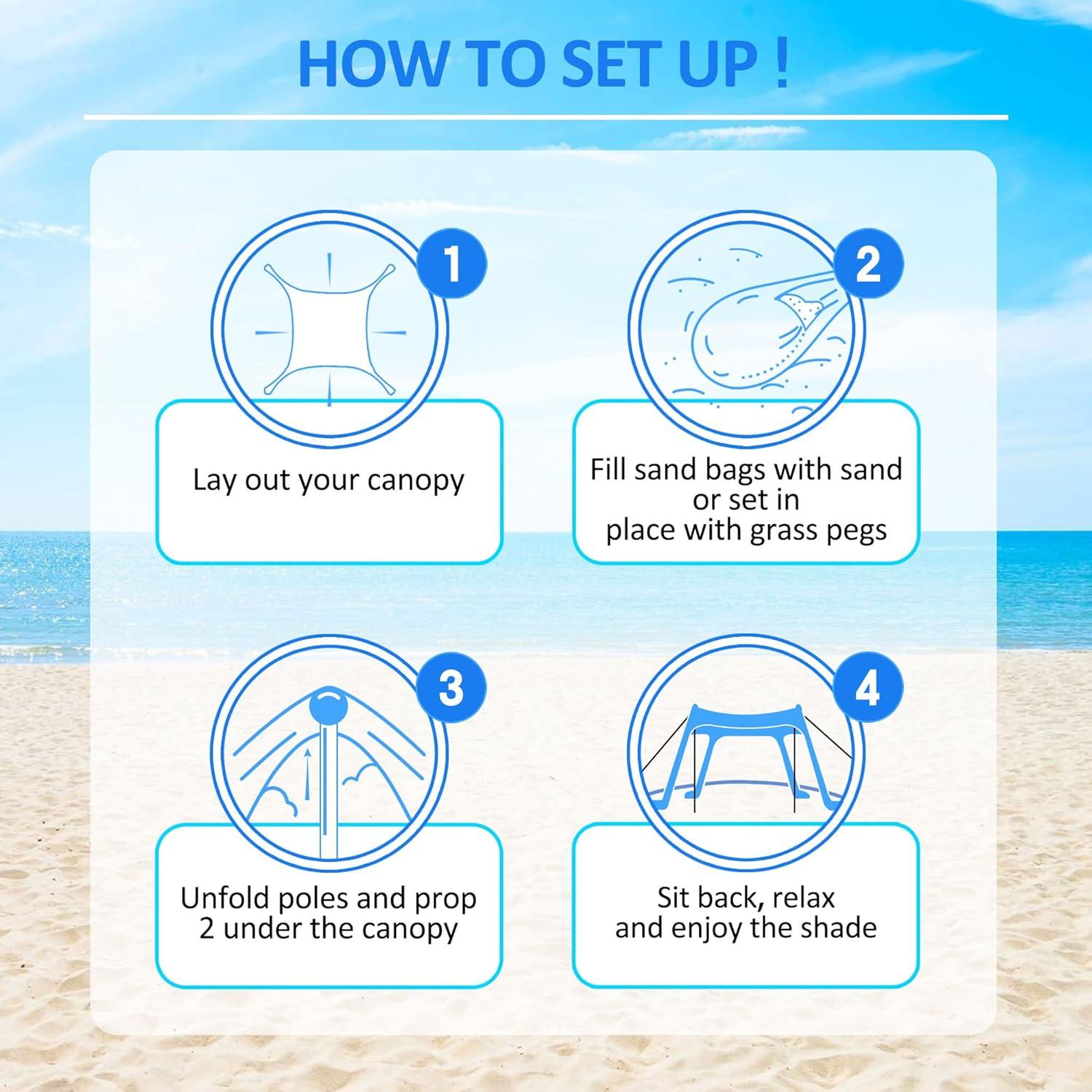 HOW TO SET UP !

1

Lay out your canopy

2

Fill sand bags with sand or set in place with grass pegs

3

Unfold poles and prop 2 under the canopy

4

Sit back, relax and enjoy the shade