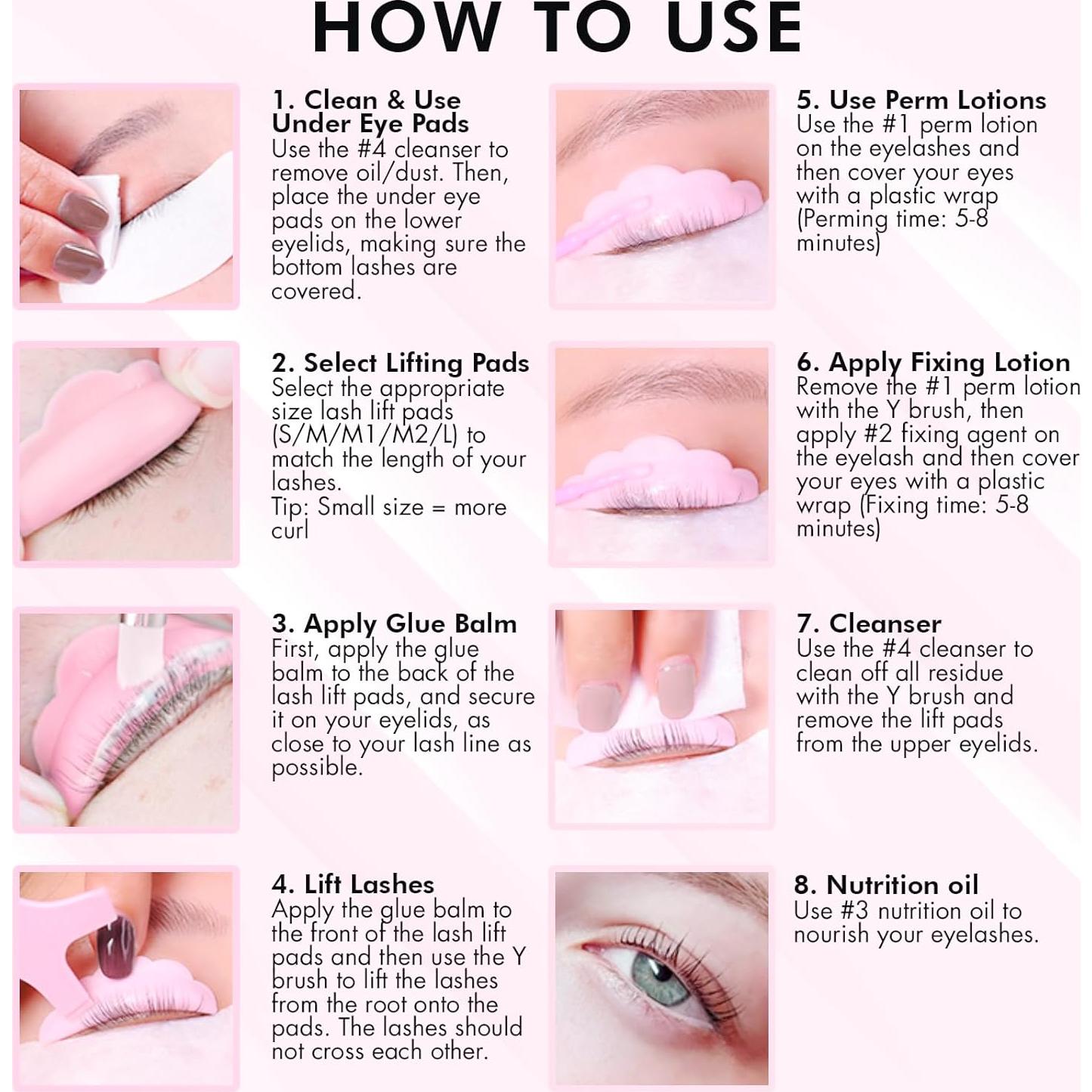 HOW TO USE

1. Clean & Use Under Eye Pads
Use the #4 cleanser to remove oil/dust. Then, place the under eye pads on the lower eyelids, making sure the bottom lashes are covered.

2. Select Lifting Pads
Select the appropriate size lash lift pads (S/M/M1/M2/L) to match the length of your lashes.
Tip: Small size = more curl

3. Apply Glue Balm
First, apply the glue balm to the back of the lash lift pads, and secure it on your eyelids, as close to your lash line as possible.

4. Lift Lashes
Apply the glue balm to the front of the lash lift pads and then use the Y brush to lift the lashes from the root onto the pads. The lashes should not cross each other.

5. Use Perm Lotions
Use the #1 perm lotion on the eyelashes and then cover your eyes with a plastic wrap (Perming time: 5-8 minutes)

6. Apply Fixing Lotion
Remove the #1 perm lotion with the Y brush, then apply #2 fixing agent on the eyelash and then cover your eyes with a plastic wrap (Fixing time: 5-8 minutes)

7. Cleanser
Use the #4 cleanser to clean off all residue with the Y brush and remove the lift pads from the upper eyelids.

8. Nutrition oil
Use #3 nutrition oil to nourish your eyelashes.