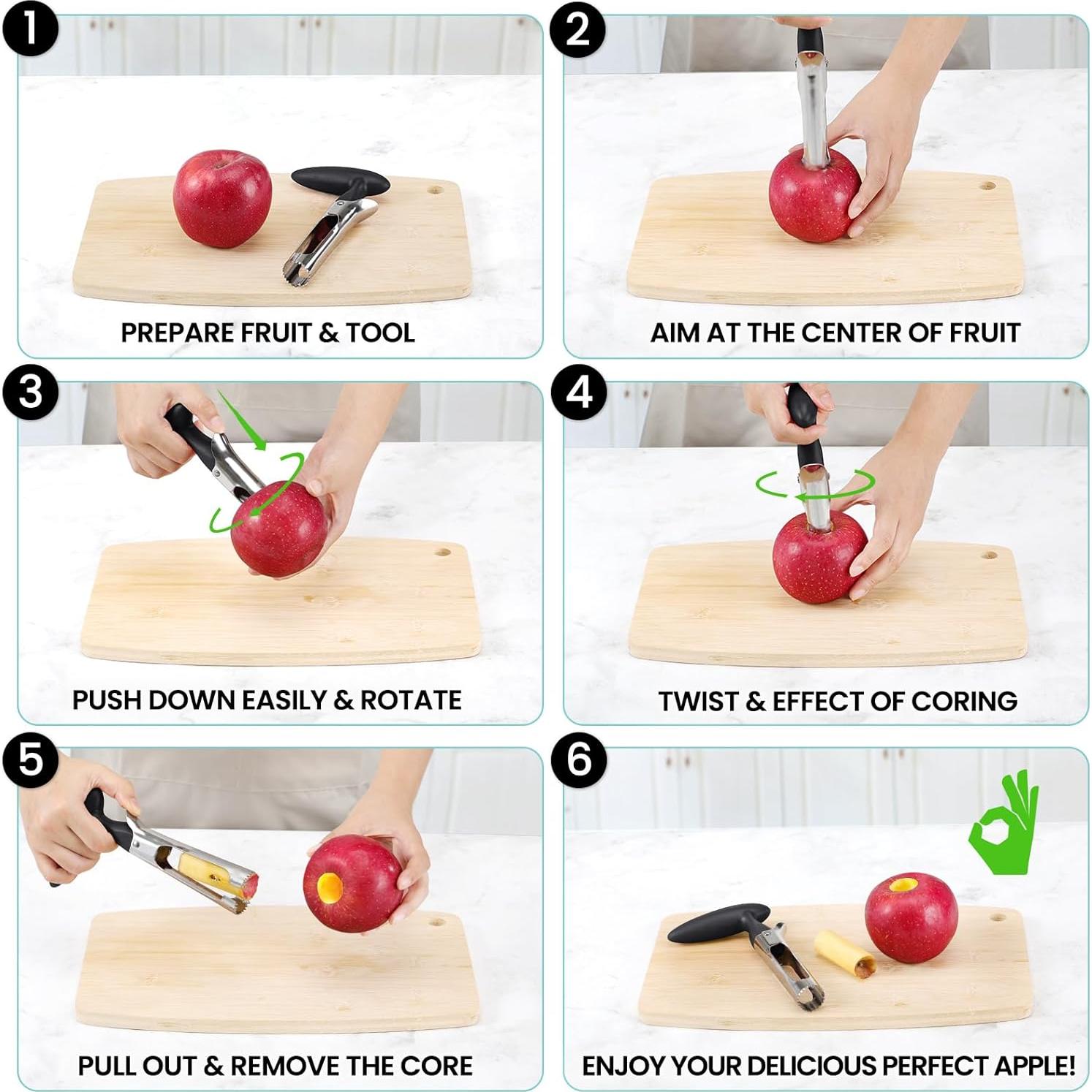 1
PREPARE FRUIT & TOOL

2
AIM AT THE CENTER OF FRUIT

3
PUSH DOWN EASILY & ROTATE

4
TWIST & EFFECT OF CORING

5
PULL OUT & REMOVE THE CORE

6
ENJOY YOUR DELICIOUS PERFECT APPLE!