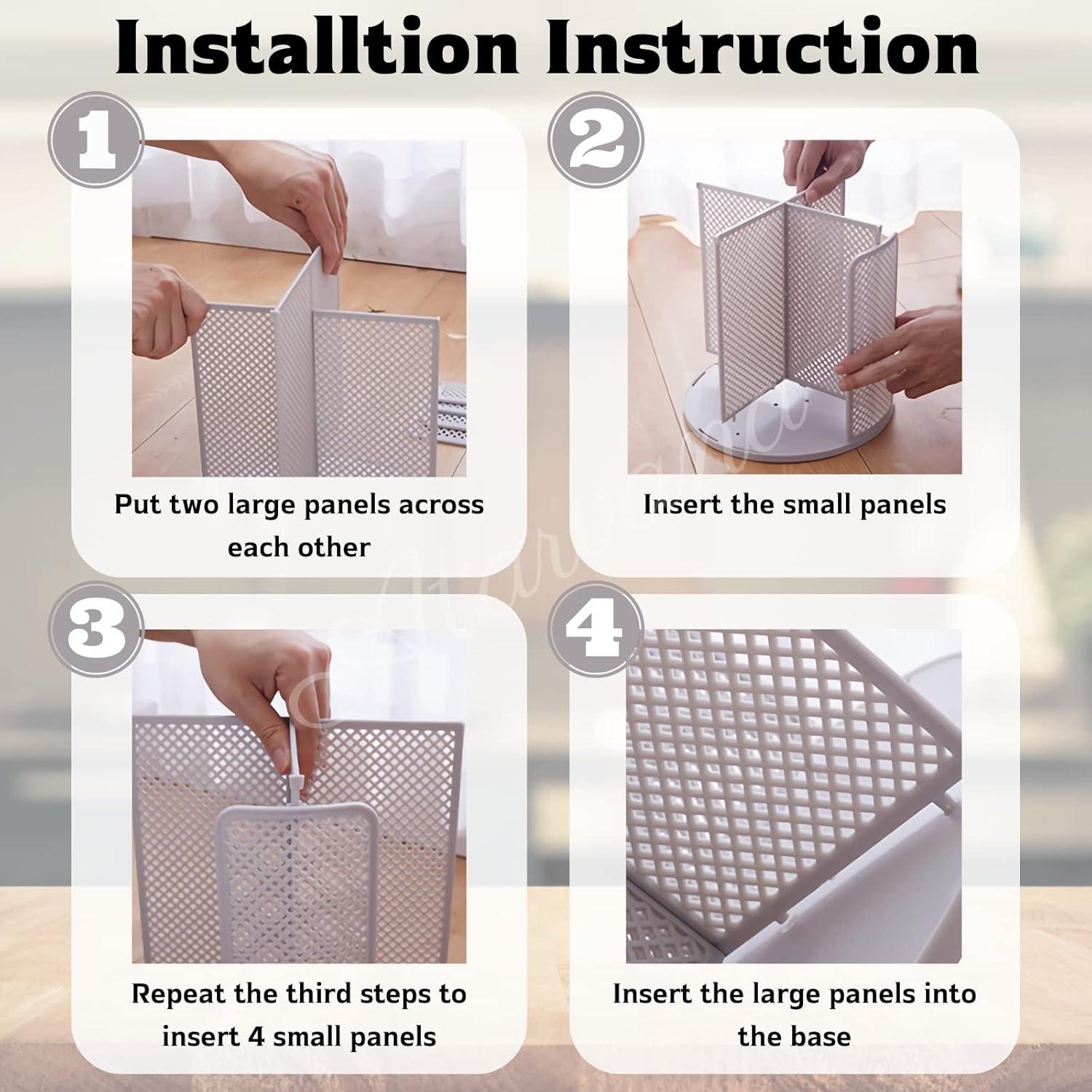 Installtion Instruction

1

Put two large panels across each other

2

Insert the small panels

3

Repeat the third steps to insert 4 small panels

4

Insert the large panels into the base