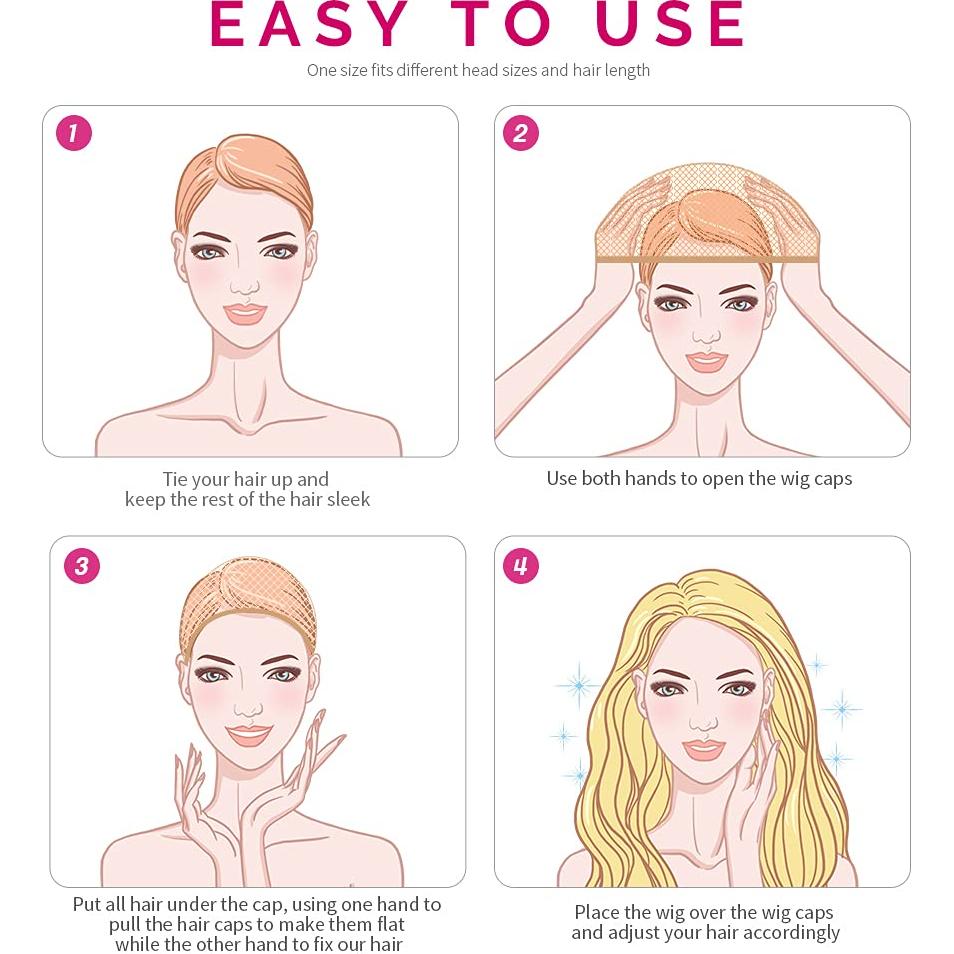 EASY TO USE

One size fits different head sizes and hair length

1

Tie your hair up and keep the rest of the hair sleek

2

Use both hands to open the wig caps

3

Put all hair under the cap, using one hand to pull the hair caps to make them flat while the other hand to fix our hair

4

Place the wig over the wig caps and adjust your hair accordingly