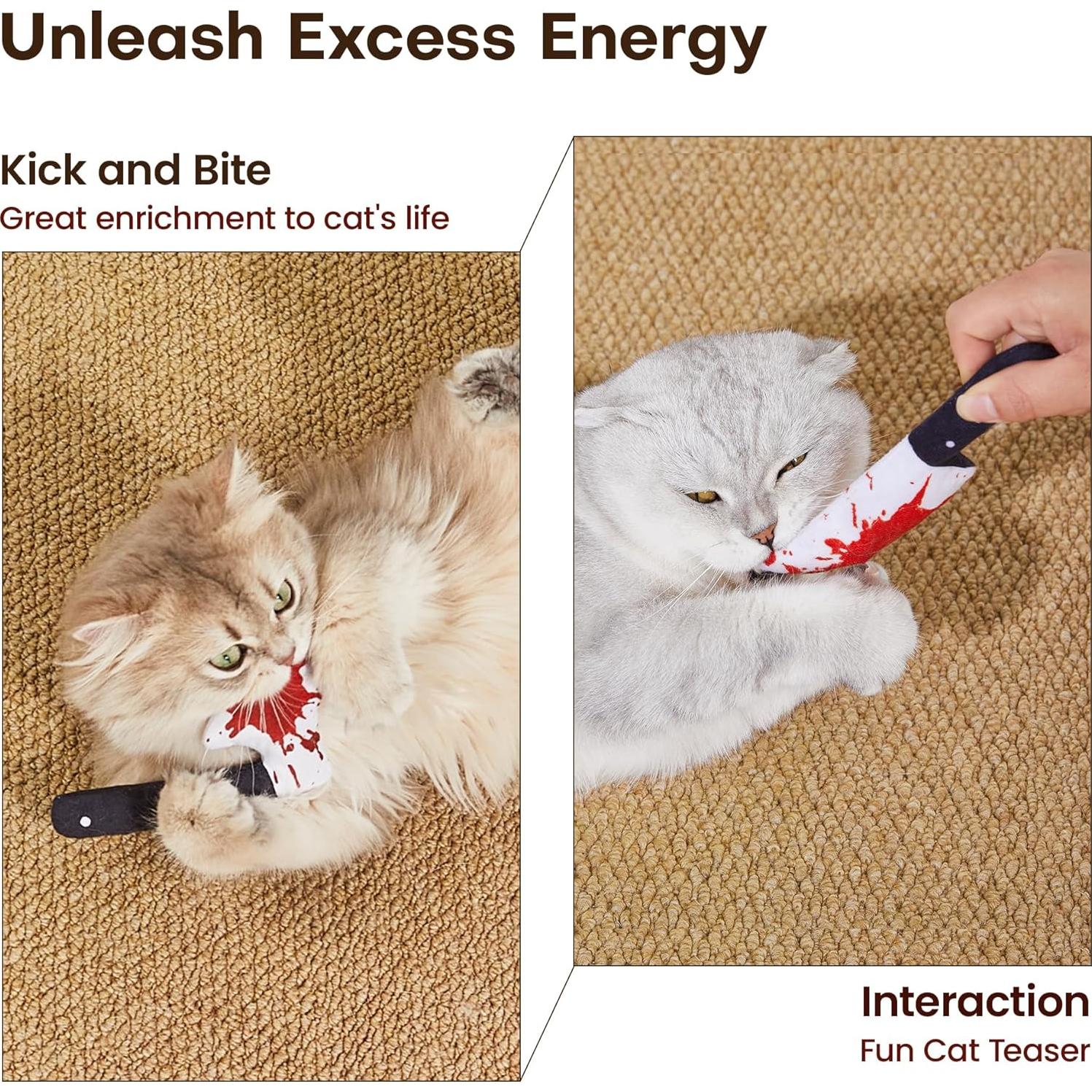 Unleash Excess Energy

Kick and Bite
Great enrichment to cat's life

Interaction
Fun Cat Teaser