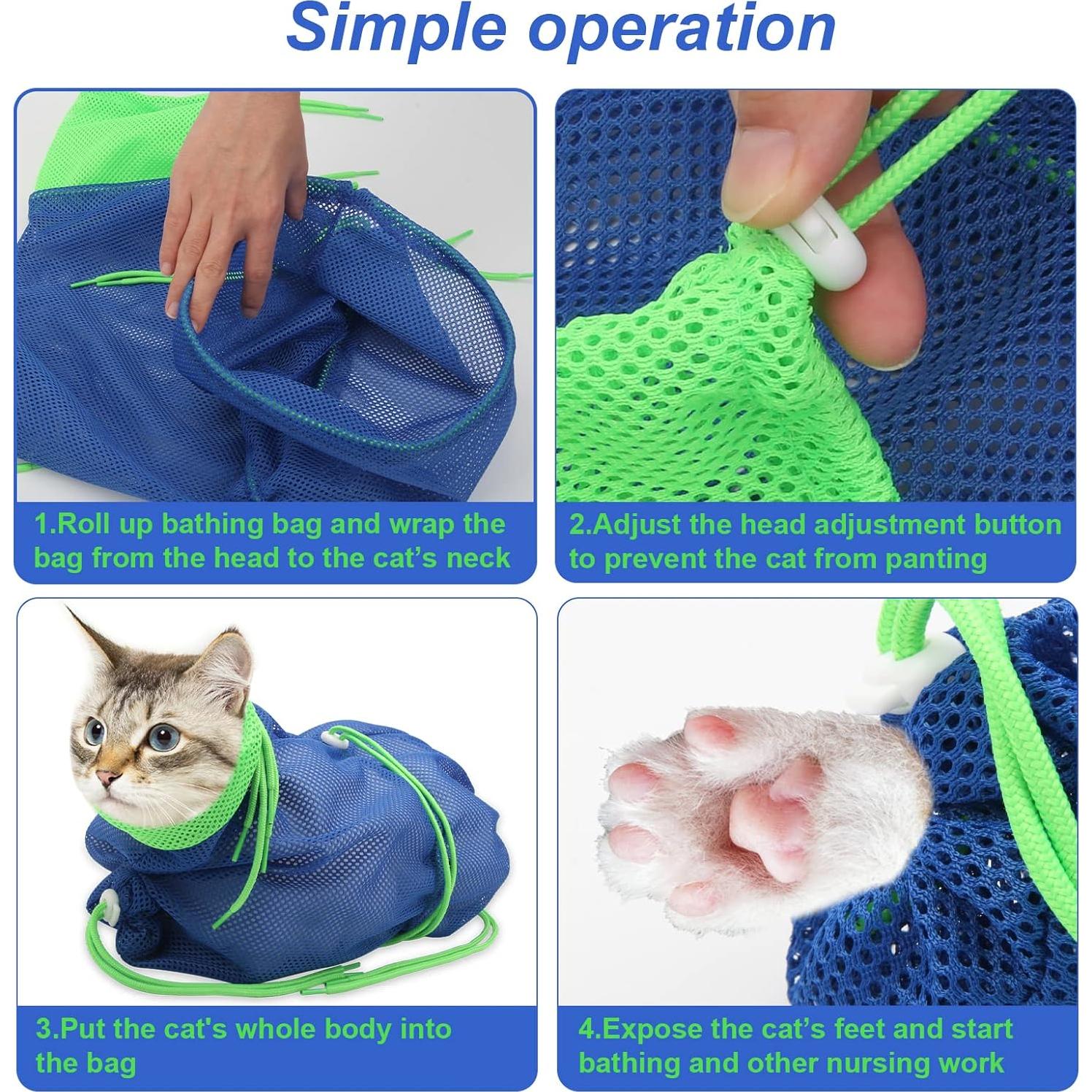 Simple operation

1.Roll up bathing bag and wrap the bag from the head to the cat’s neck

2.Adjust the head adjustment button to prevent the cat from panting

3.Put the cat's whole body into the bag

4.Expose the cat’s feet and start bathing and other nursing work