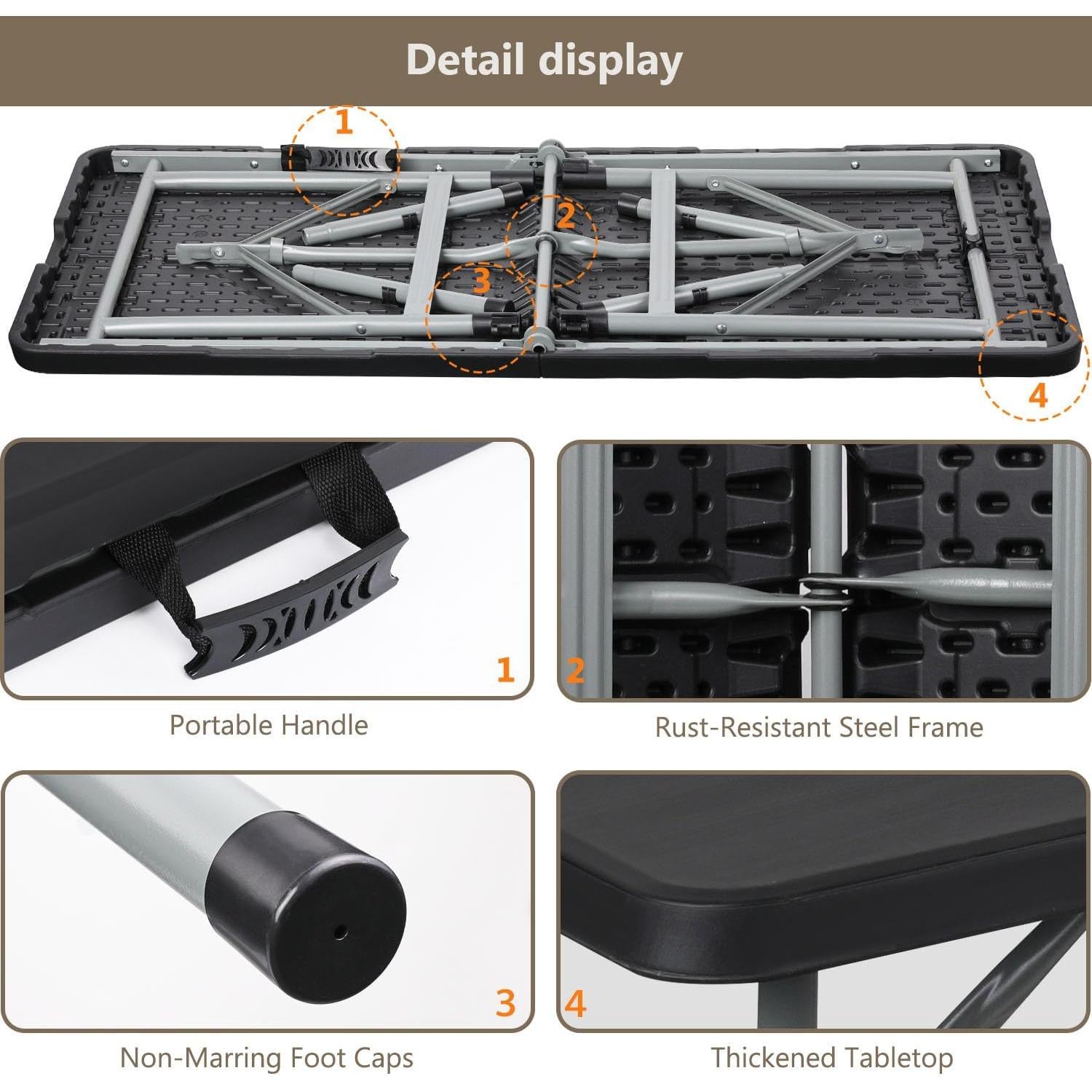 Detail display

1

2

3

4

1

Portable Handle

2

Rust-Resistant Steel Frame

3

Non-Marring Foot Caps

4

Thickened Tabletop