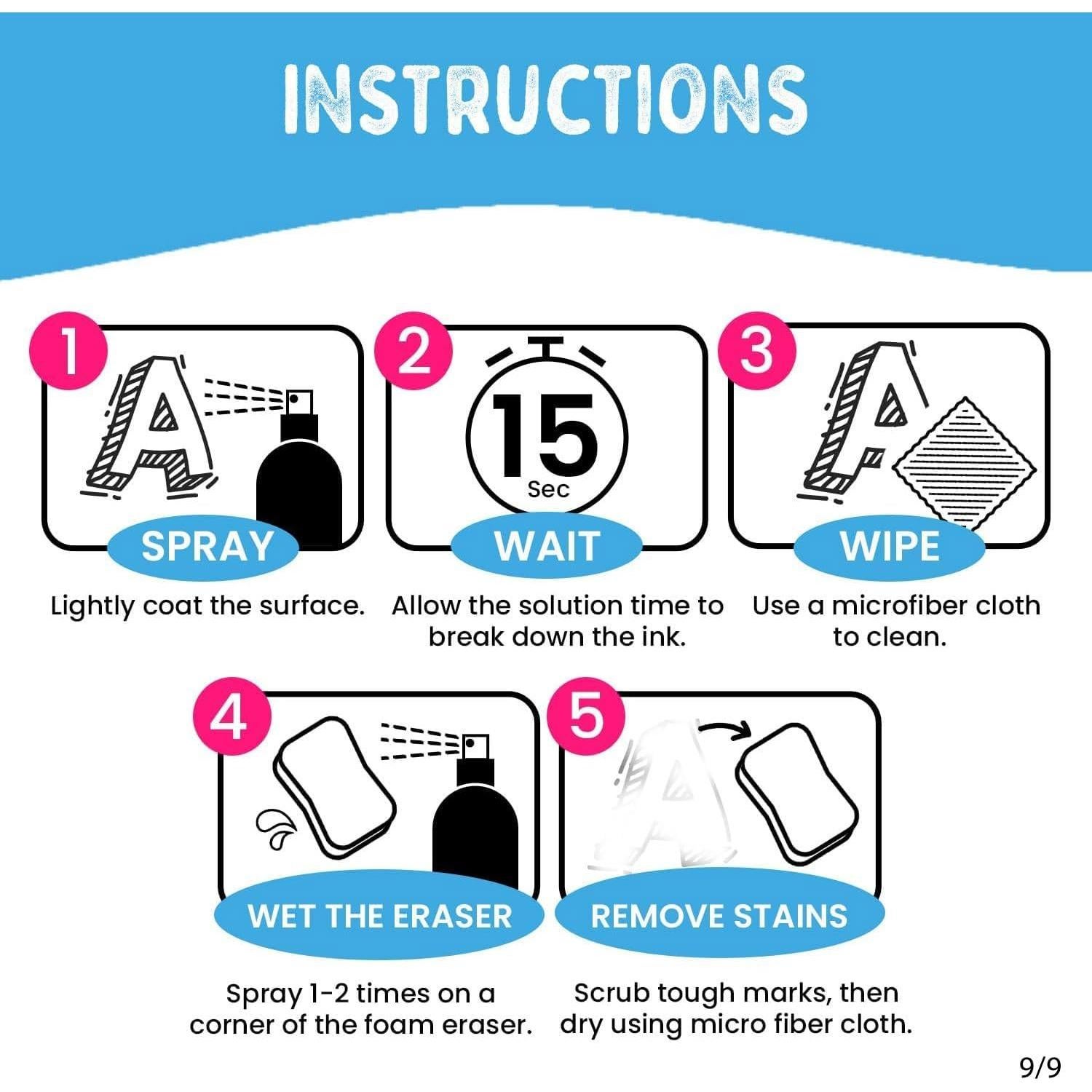 INSTRUCTIONS

1
A
SPRAY
Lightly coat the surface.

2
15
Sec
WAIT
Allow the solution time to break down the ink.

3
A
WIPE
Use a microfiber cloth to clean.

4
WET THE ERASER
Spray 1-2 times on a corner of the foam eraser.

5
A
REMOVE STAINS
Scrub tough marks, then dry using micro fiber cloth.

9/9