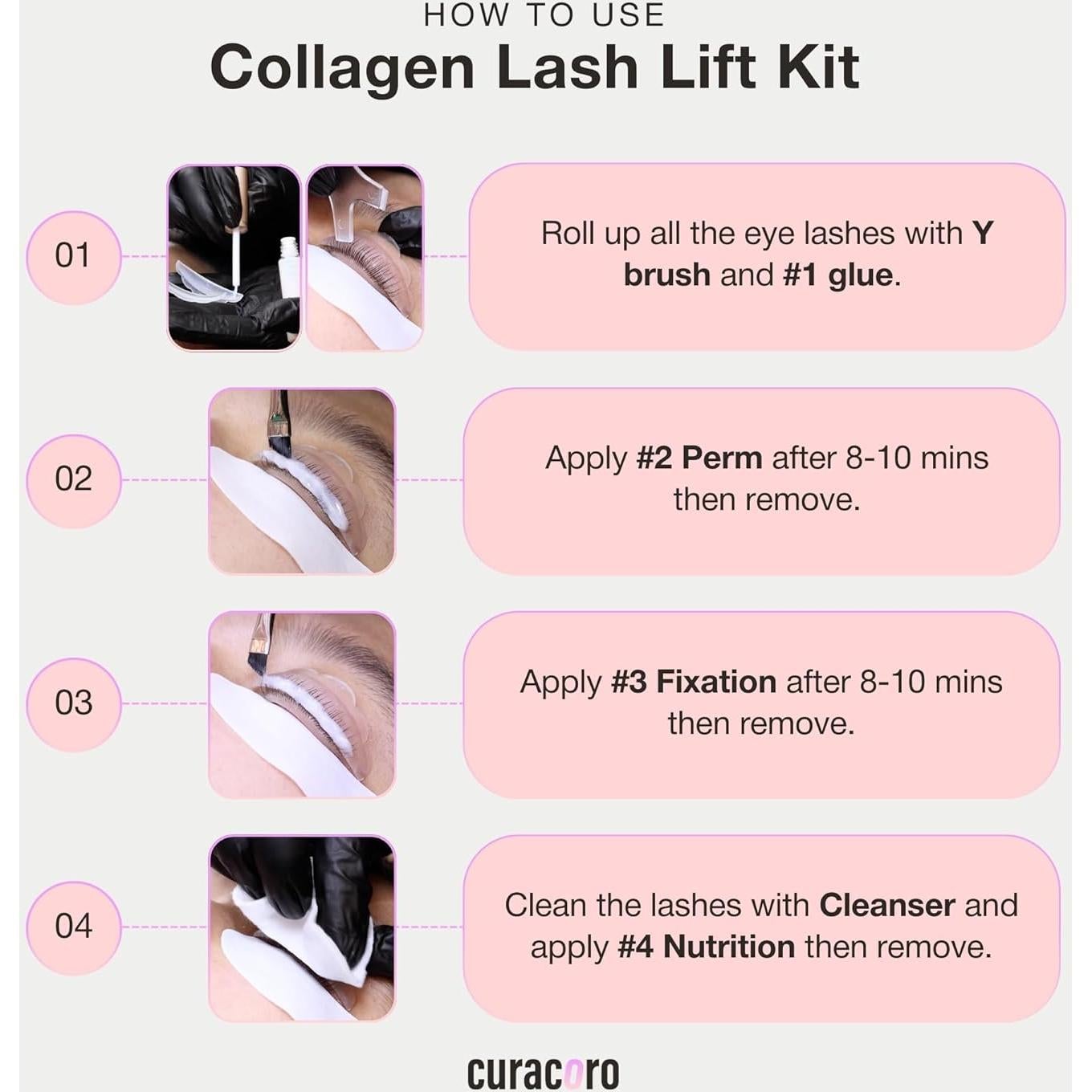 HOW TO USE
Collagen Lash Lift Kit

01

Roll up all the eye lashes with Y brush and #1 glue.

02

Apply #2 Perm after 8-10 mins then remove.

03

Apply #3 Fixation after 8-10 mins then remove.

04

Clean the lashes with Cleanser and apply #4 Nutrition then remove.

curacoro