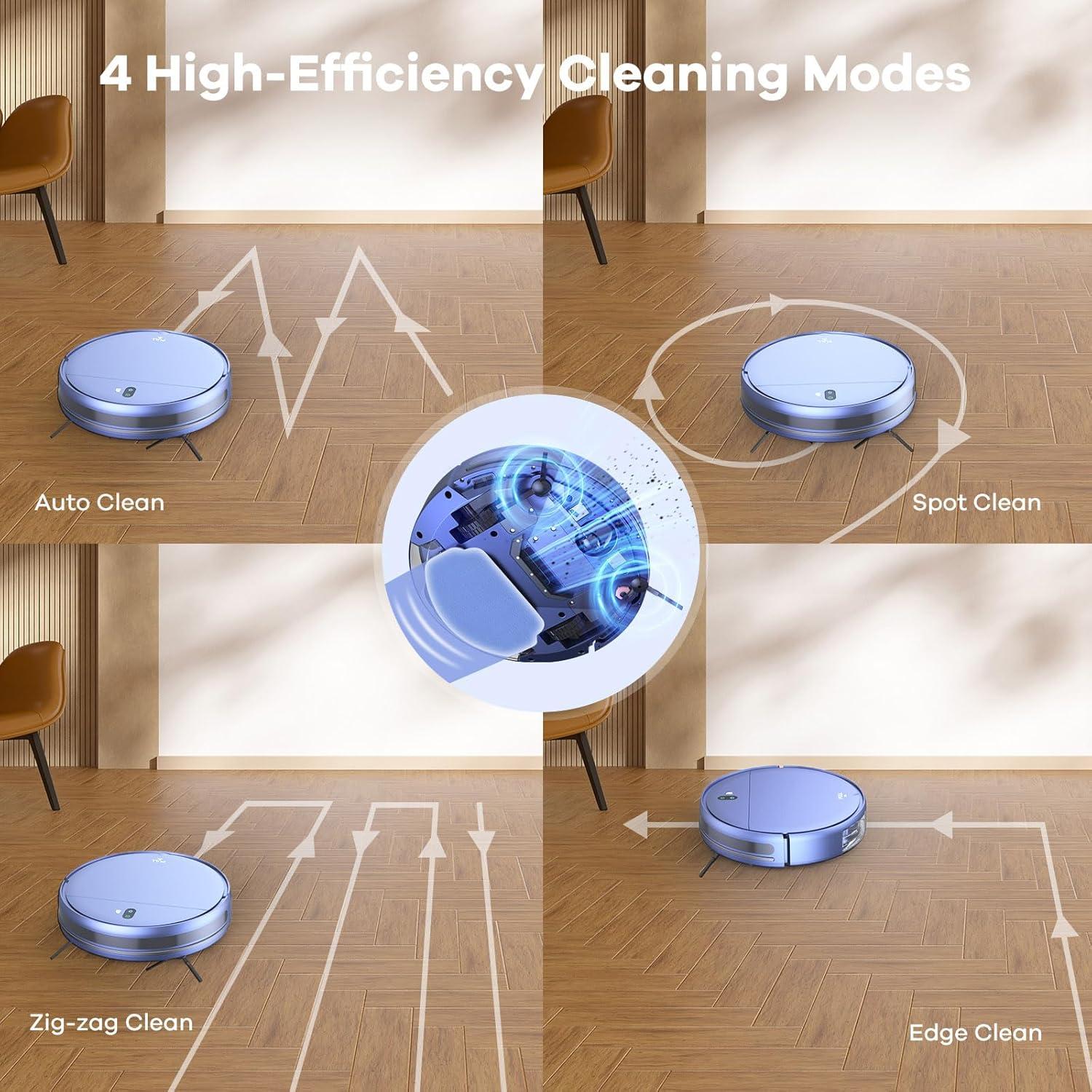 4 High-Efficiency Cleaning Modes

Auto Clean

Spot Clean

Zig-zag Clean

Edge Clean