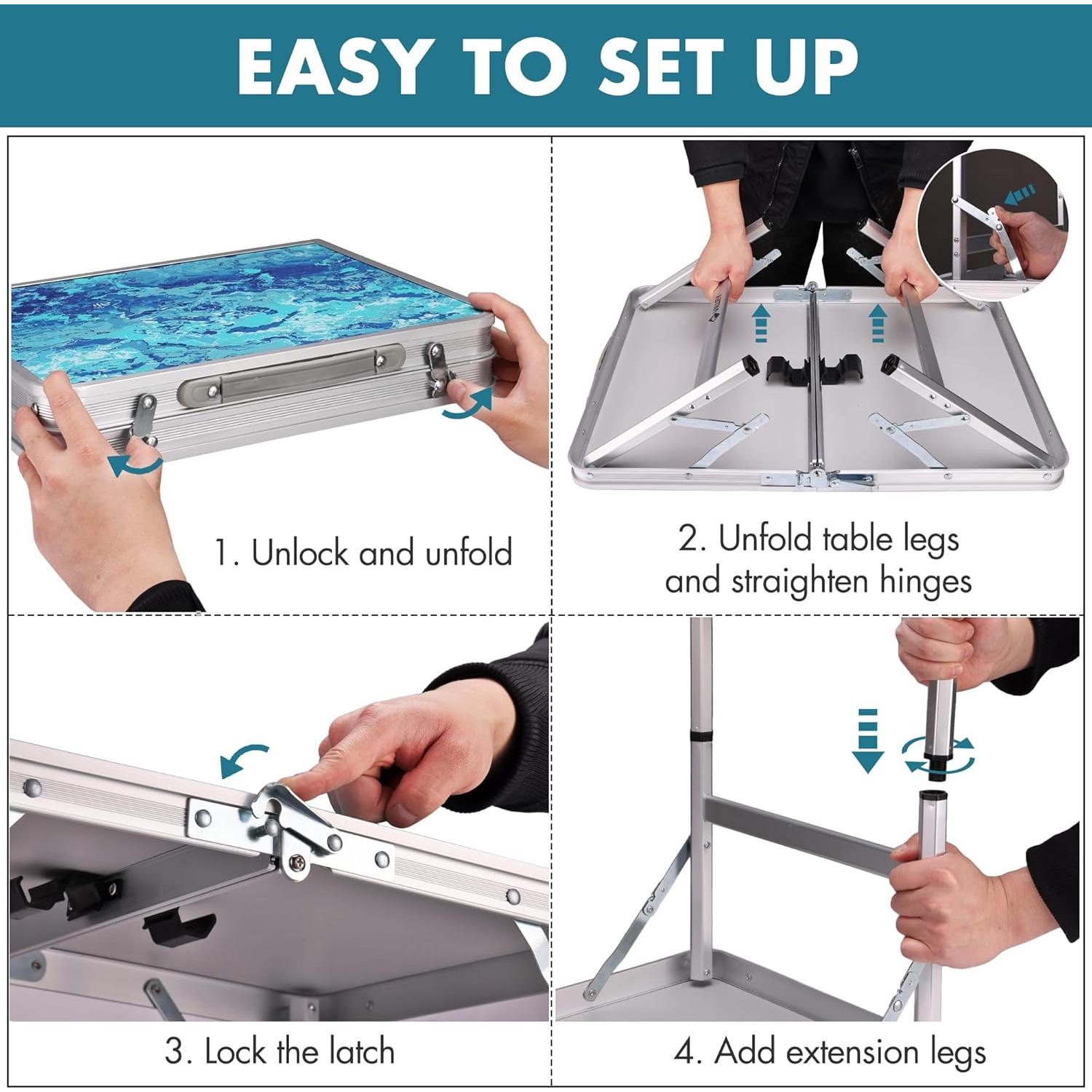 EASY TO SET UP

1. Unlock and unfold

2. Unfold table legs and straighten hinges

3. Lock the latch

4. Add extension legs