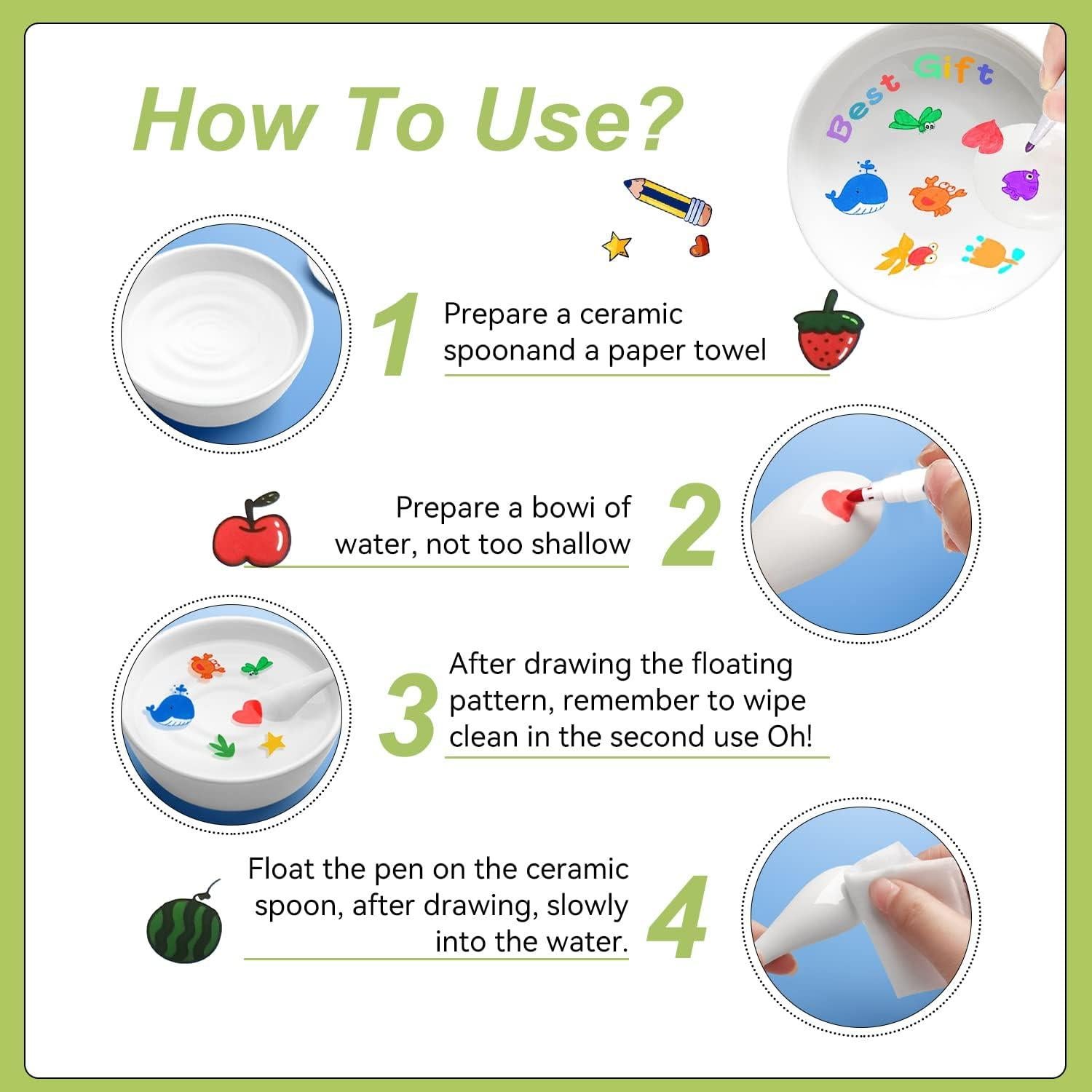 How To Use?

Best Gift

1 Prepare a ceramic spoonand a paper towel

Prepare a bowi of water, not too shallow 2

3 After drawing the floating pattern, remember to wipe clean in the second use Oh!

Float the pen on the ceramic spoon, after drawing, slowly into the water. 4