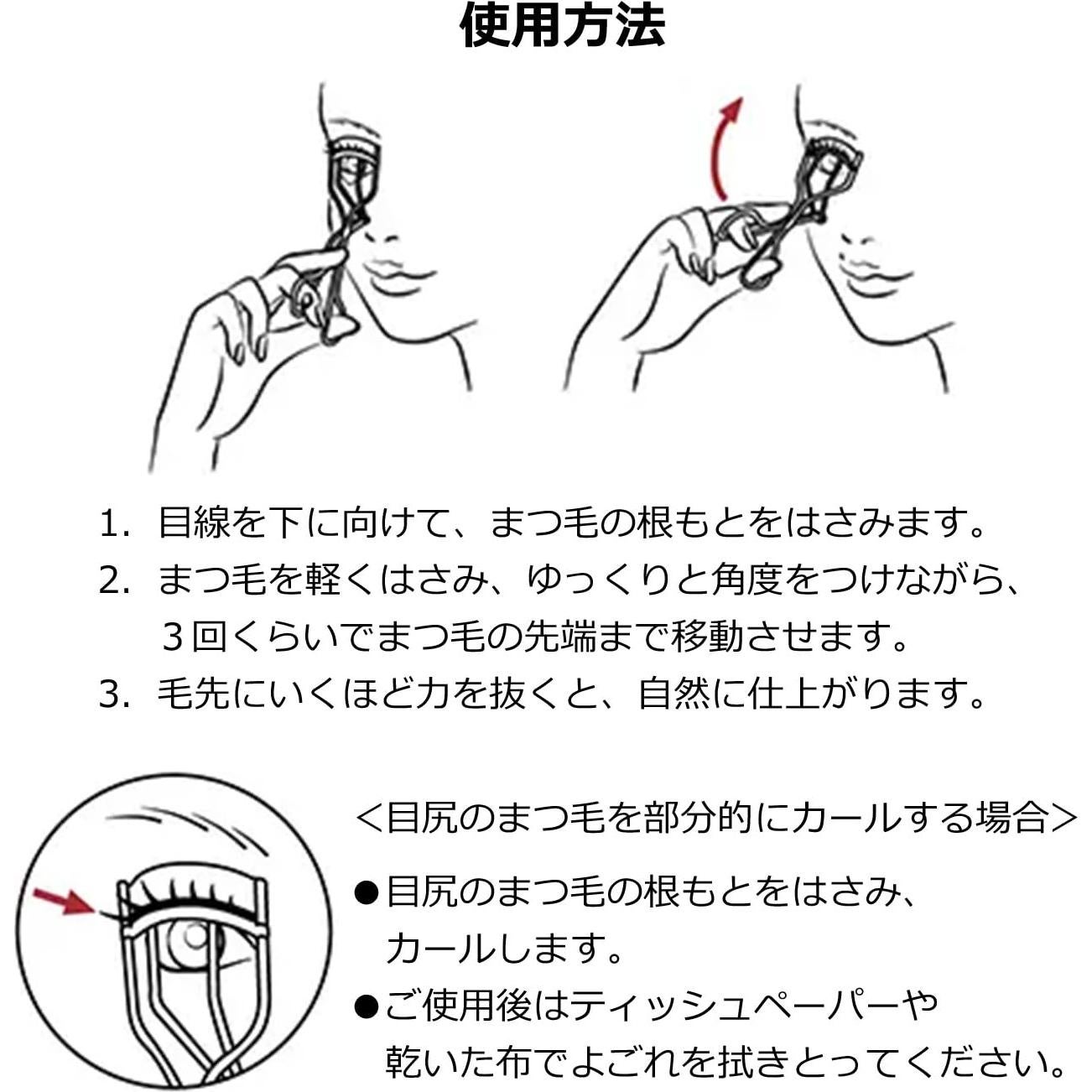 使用方法

1. 目線を下に向けて、まつ毛の根もとをはさみます。
2. まつ毛を軽くはさみ、ゆっくりと角度をつけながら、３回くらいでまつ毛の先端まで移動させます。
3. 毛先にいくほど力を抜くと、自然に仕上がります。

＜目尻のまつ毛を部分的にカールする場合＞

●目尻のまつ毛の根もとをはさみ、カールします。

●ご使用後はティッシュペーパーや乾いた布でよごれを拭きとってください。