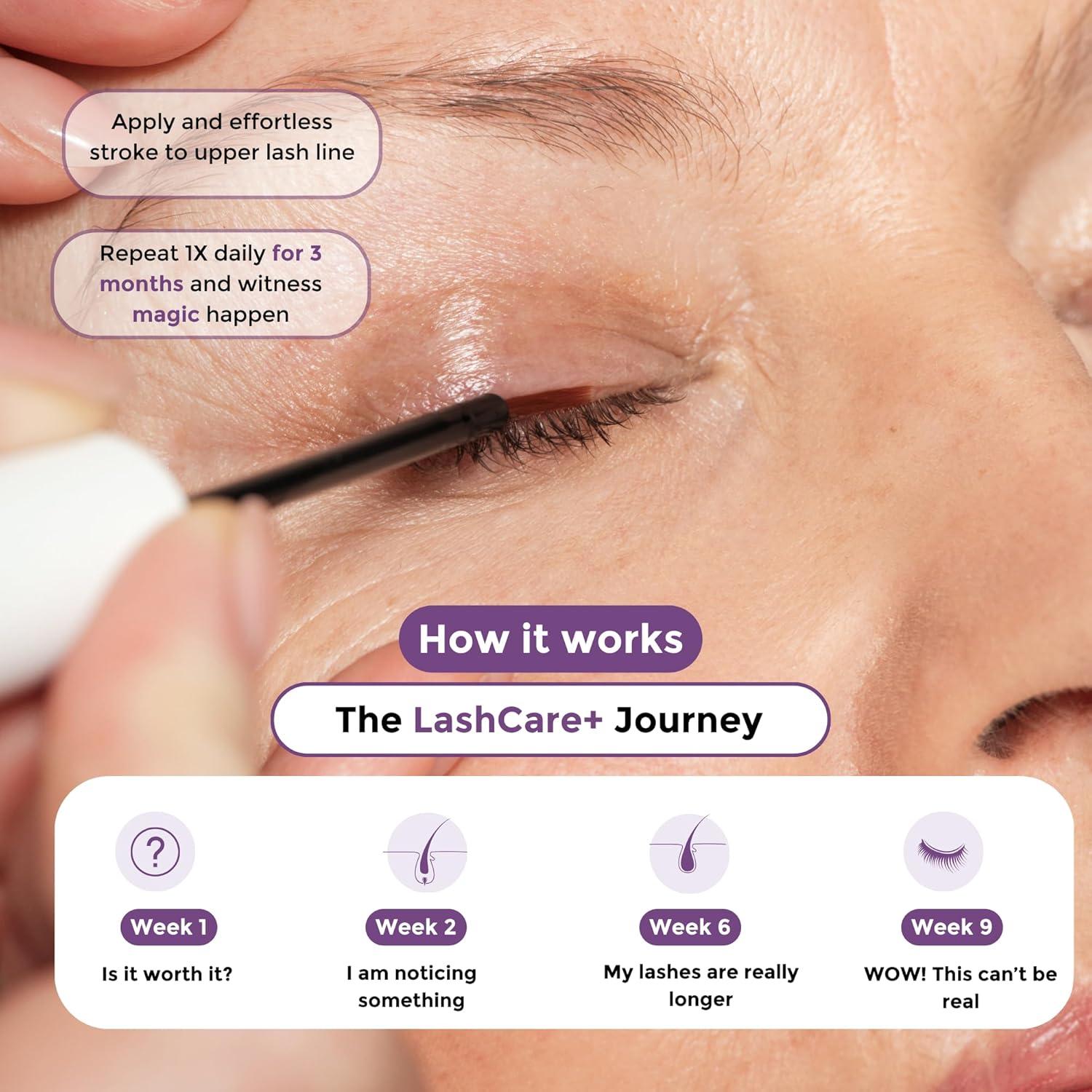 Apply and effortless stroke to upper lash line

Repeat 1X daily for 3 months and witness magic happen

How it works

The LashCare+ Journey

?

Week 1

Is it worth it?

Week 2

I am noticing something

Week 6

My lashes are really longer

Week 9

WOW! This can't be real