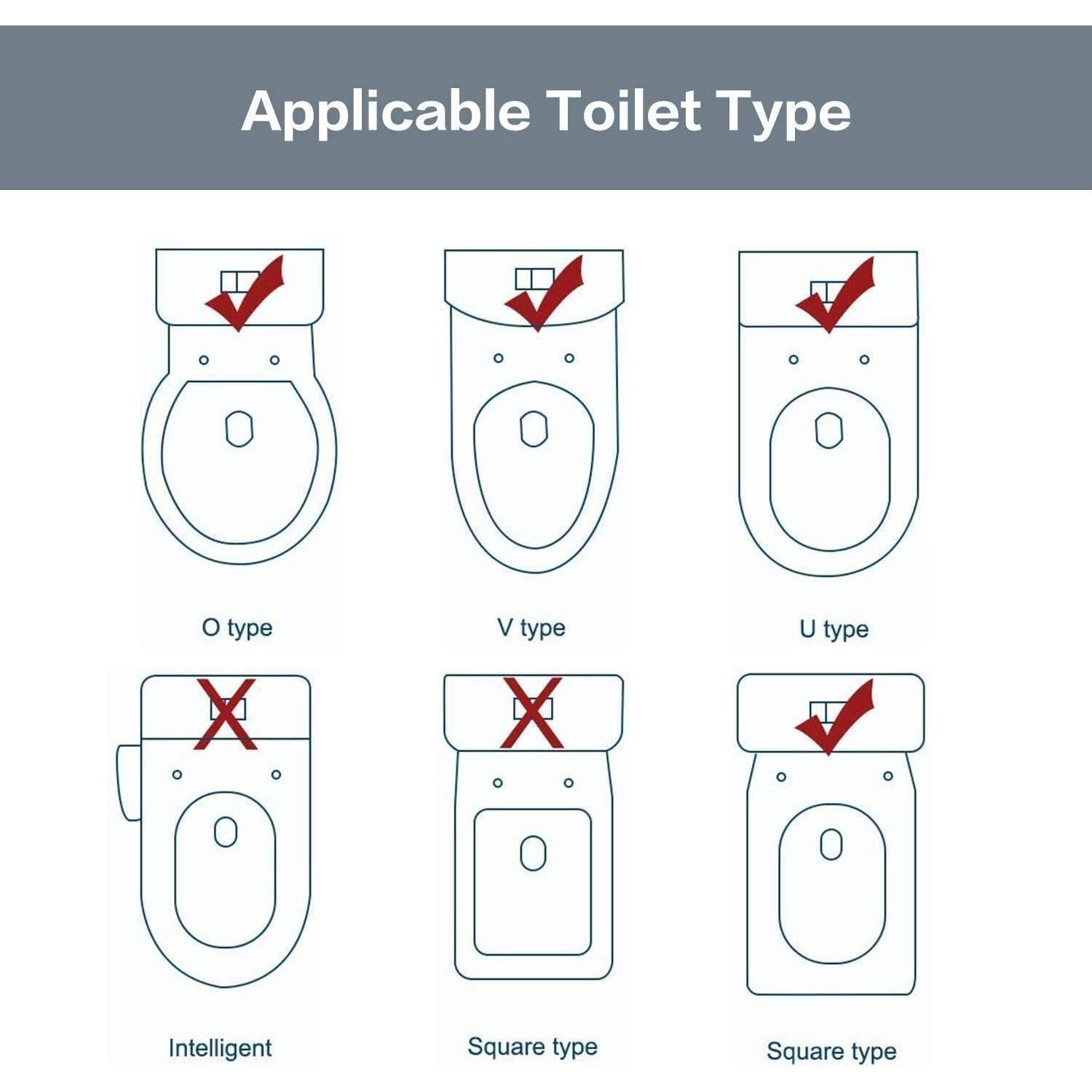 Applicable Toilet Type

O type

V type

U type

Intelligent

Square type

Square type