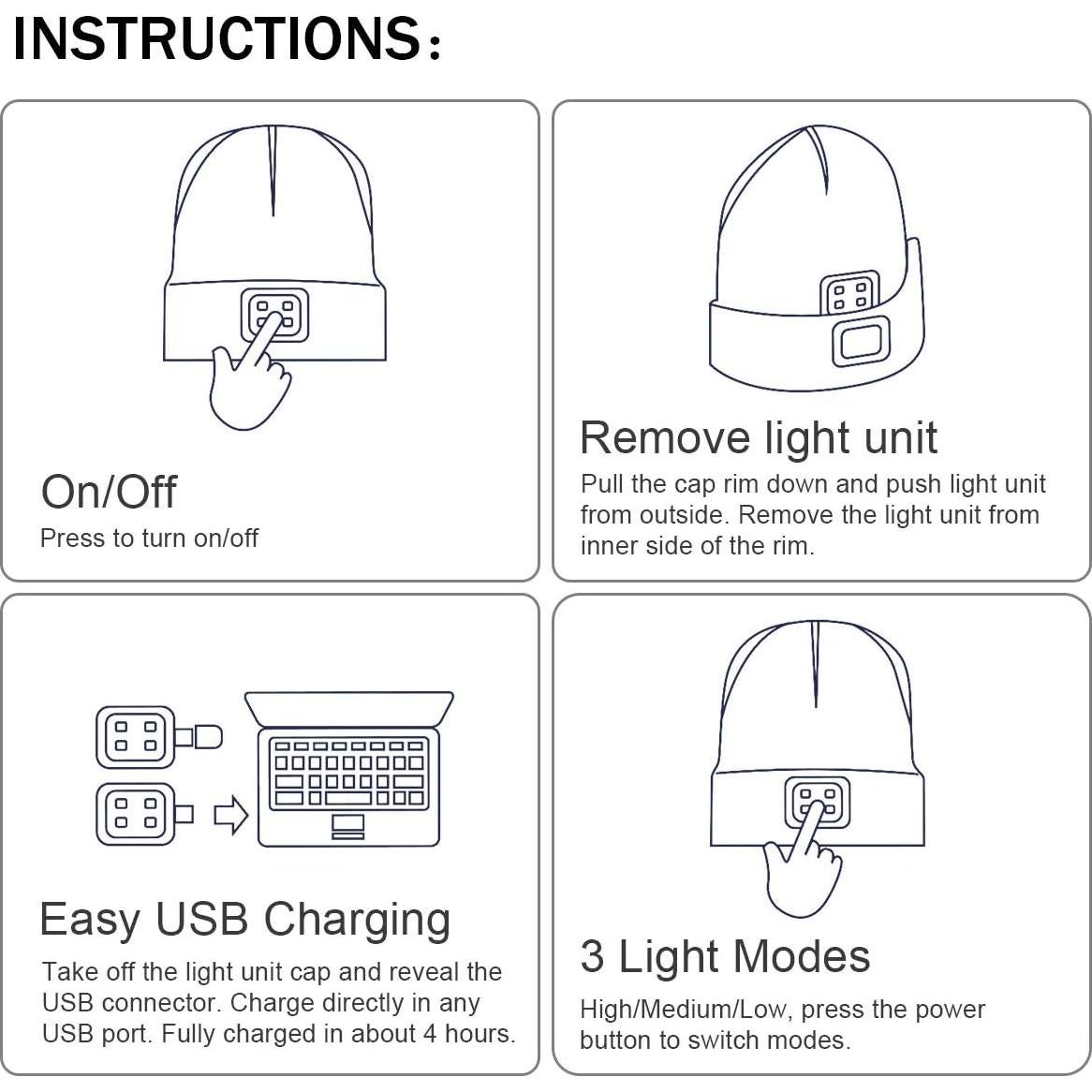 INSTRUCTIONS：

On/Off

Press to turn on/off

Remove light unit

Pull the cap rim down and push light unit from outside. Remove the light unit from inner side of the rim.

Easy USB Charging

Take off the light unit cap and reveal the USB connector. Charge directly in any USB port. Fully charged in about 4 hours.

3 Light Modes

High/Medium/Low, press the power button to switch modes.