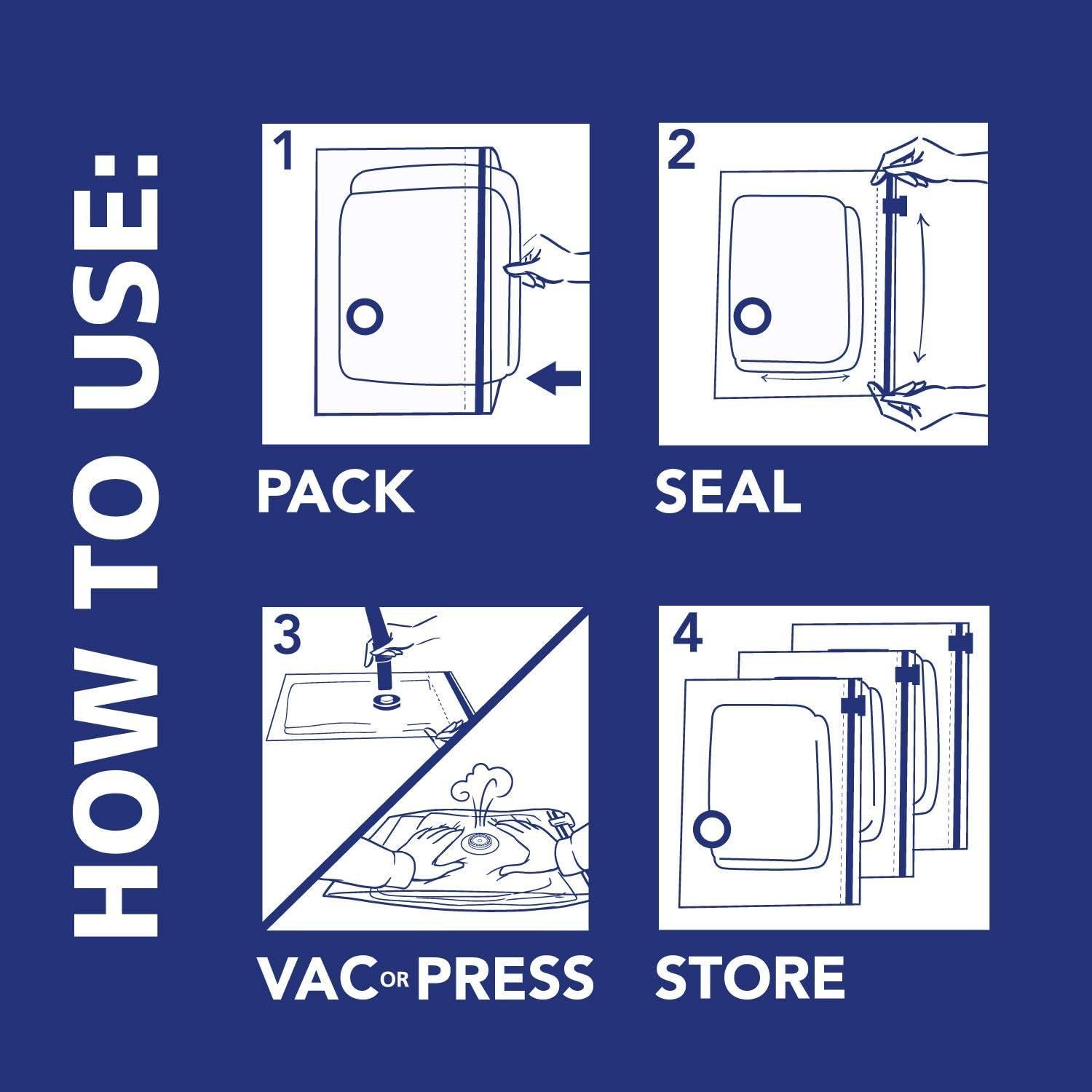 HOW TO USE:

1

PACK

2

SEAL

3

VAC OR PRESS

4

STORE