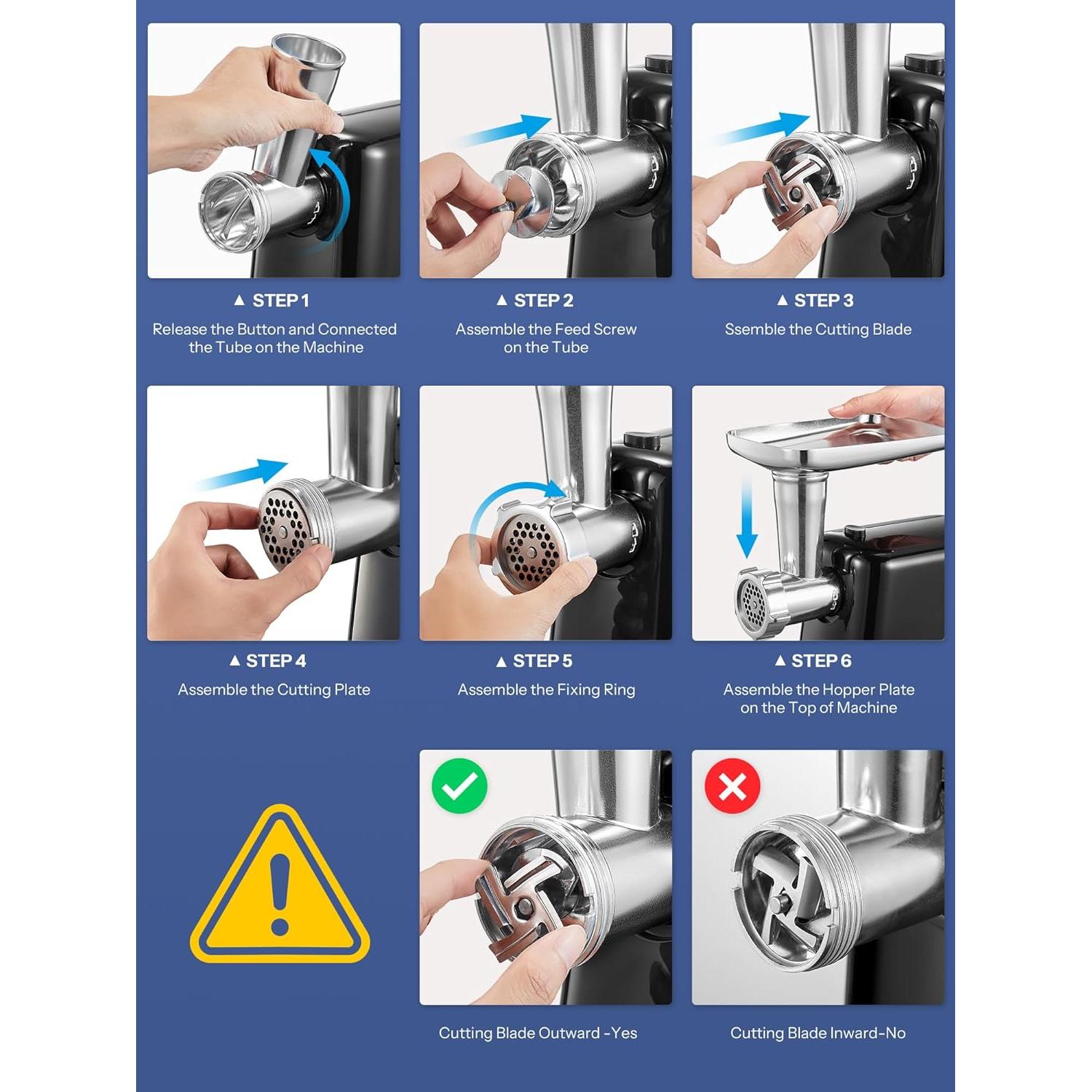 ▲ STEP 1
Release the Button and Connected the Tube on the Machine

▲ STEP 2
Assemble the Feed Screw on the Tube

▲ STEP 3
Ssemble the Cutting Blade

▲ STEP 4
Assemble the Cutting Plate

▲ STEP 5
Assemble the Fixing Ring

▲ STEP 6
Assemble the Hopper Plate on the Top of Machine

Cutting Blade Outward -Yes

Cutting Blade Inward-No