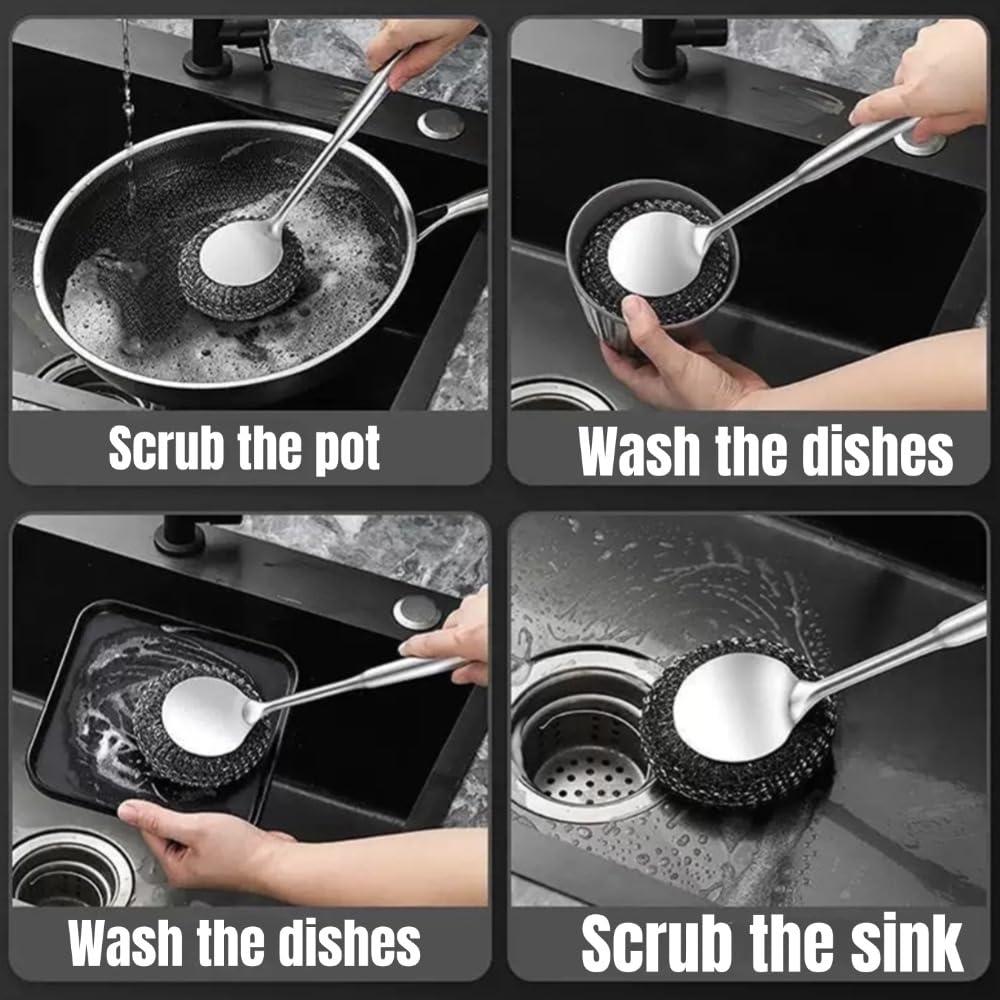 Scrub the pot

Wash the dishes

Wash the dishes

Scrub the sink