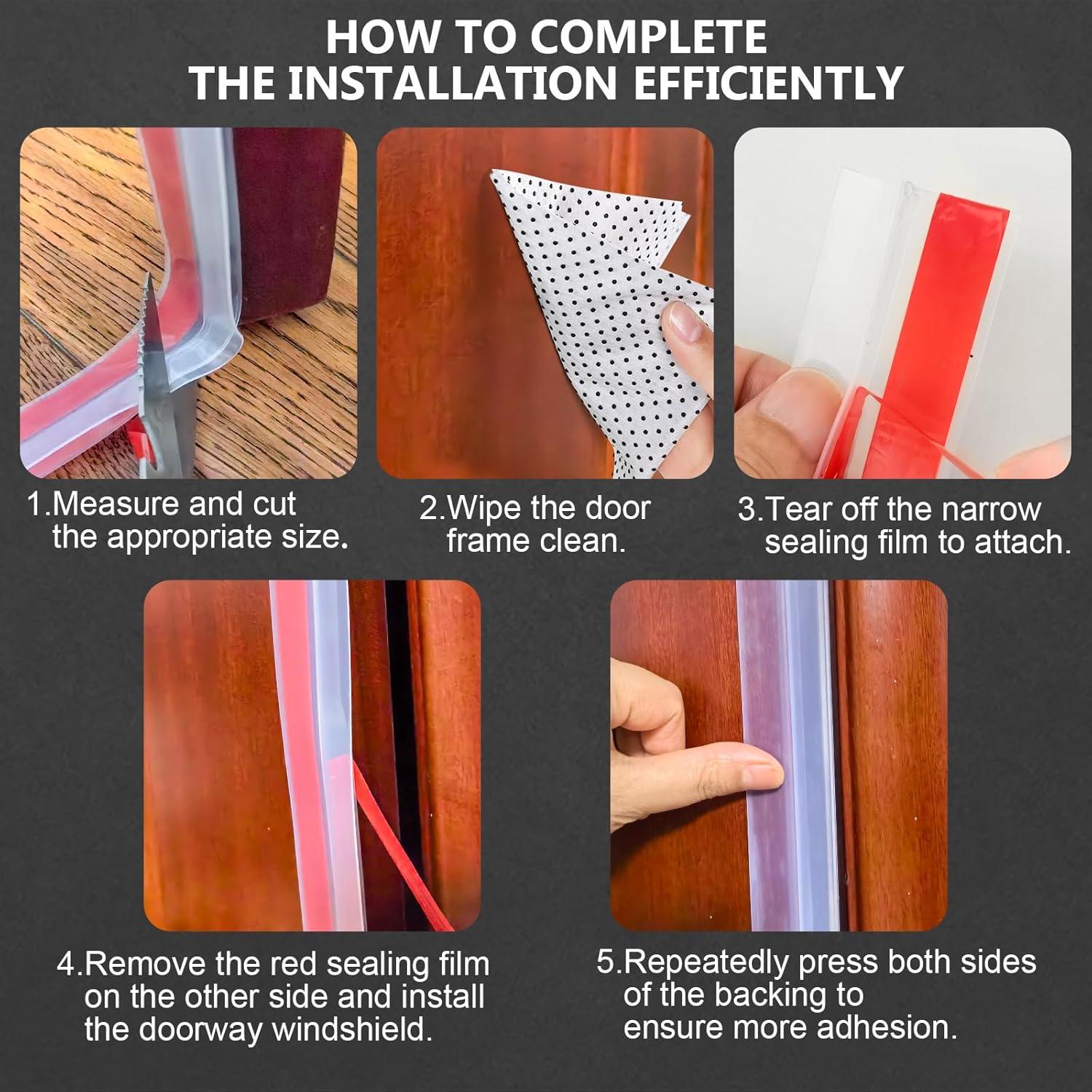 HOW TO COMPLETE THE INSTALLATION EFFICIENTLY

1.Measure and cut the appropriate size.

2.Wipe the door frame clean.

3.Tear off the narrow sealing film to attach.

4.Remove the red sealing film on the other side and install the doorway windshield.

5.Repeatedly press both sides of the backing to ensure more adhesion.