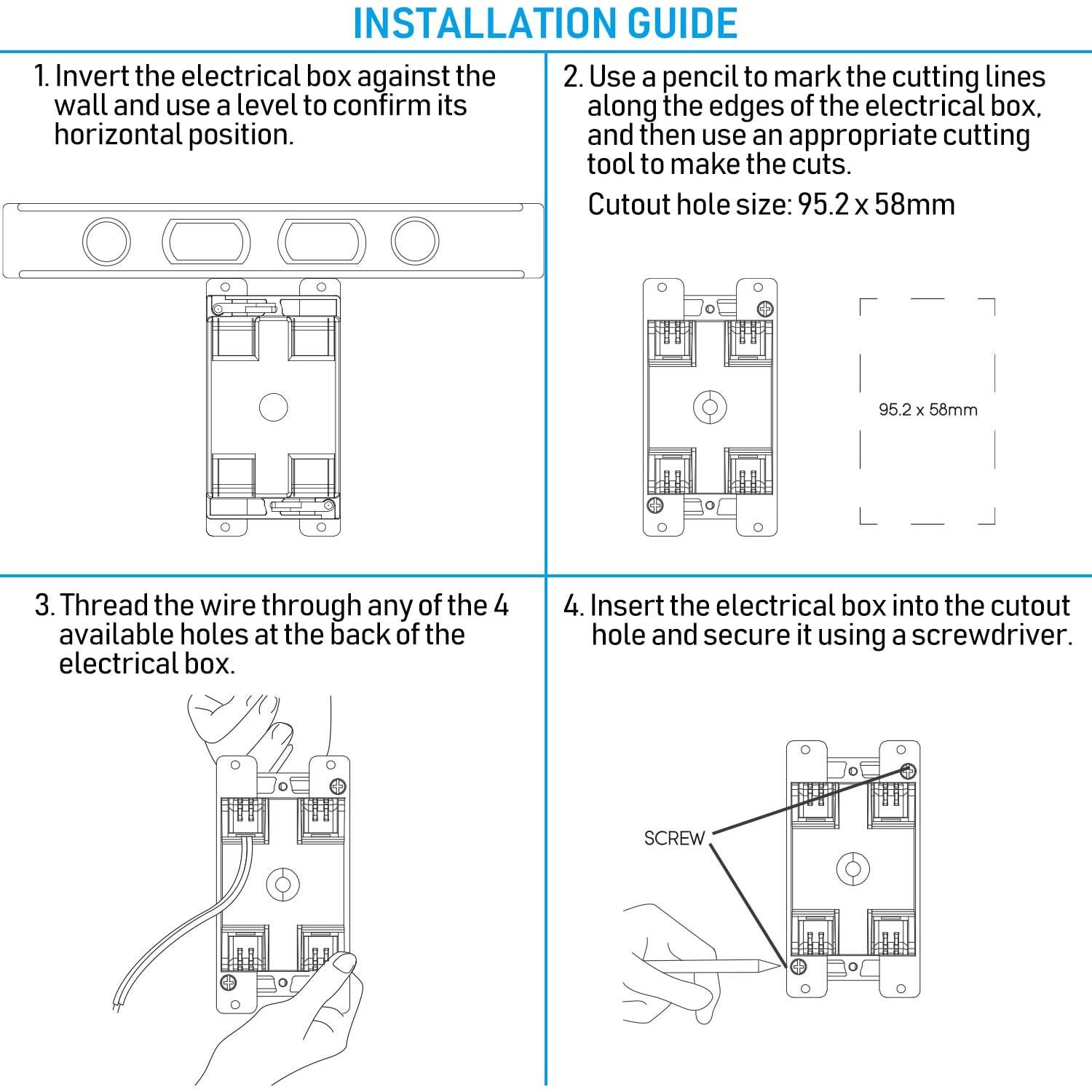 INSTALLATION GUIDE

1. Invert the electrical box against the wall and use a level to confirm its horizontal position.

2. Use a pencil to mark the cutting lines along the edges of the electrical box, and then use an appropriate cutting tool to make the cuts.

Cutout hole size: 95.2 x 58mm

95.2 x 58mm

3. Thread the wire through any of the 4 available holes at the back of the electrical box.

4. Insert the electrical box into the cutout hole and secure it using a screwdriver.

SCREW