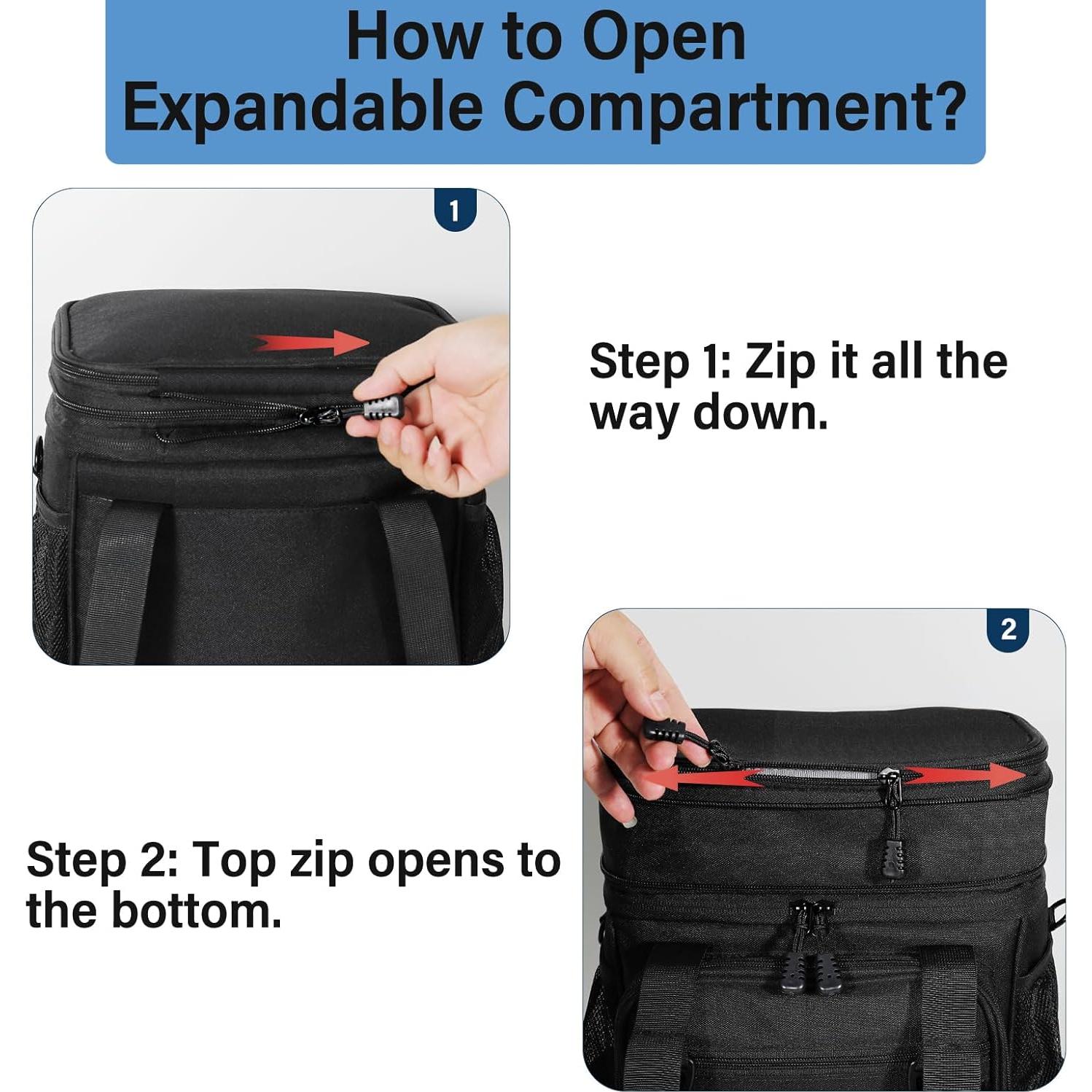 How to Open Expandable Compartment?

1

Step 1: Zip it all the way down.

2

Step 2: Top zip opens to the bottom.