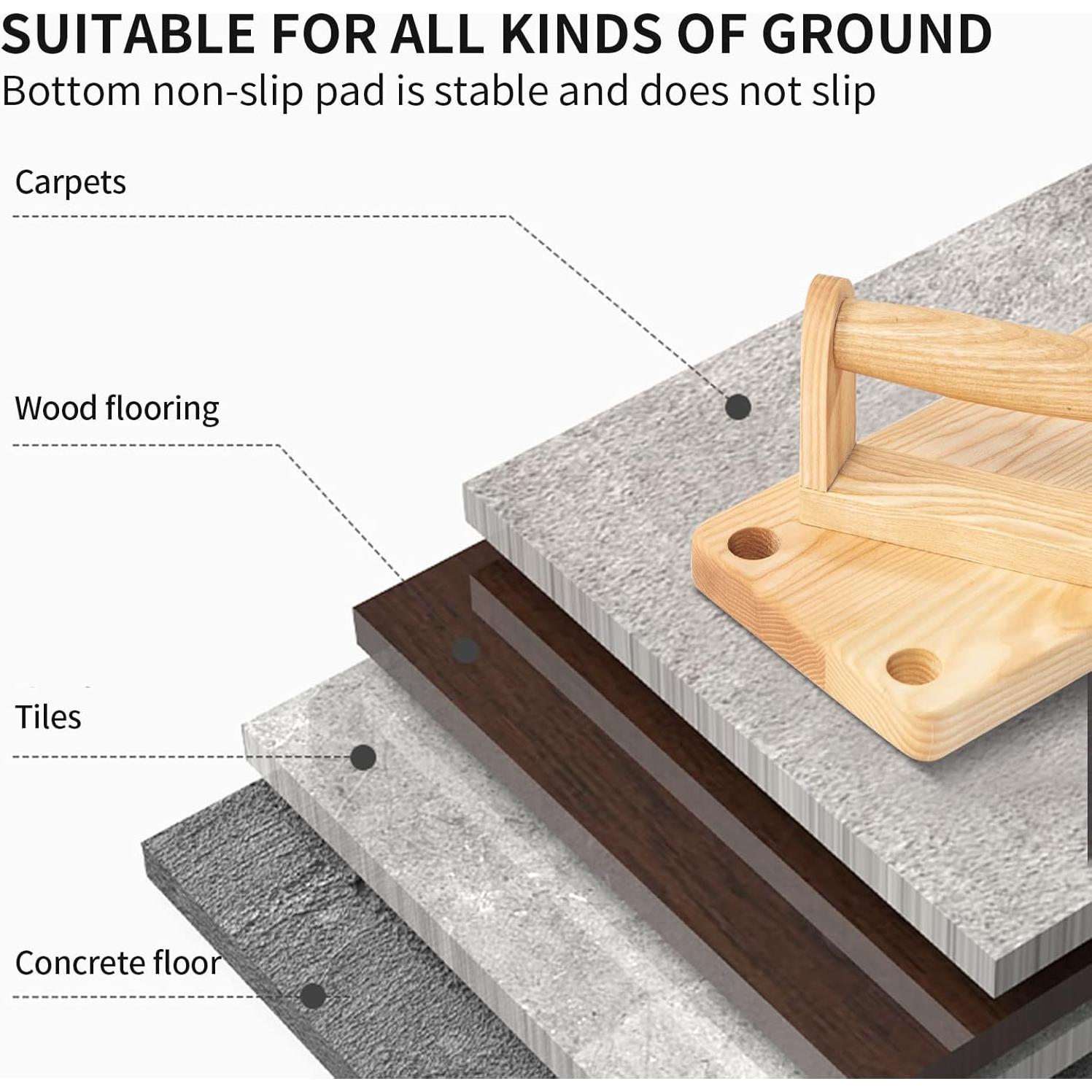 SUITABLE FOR ALL KINDS OF GROUND
Bottom non-slip pad is stable and does not slip

Carpets

Wood flooring

Tiles

Concrete floor