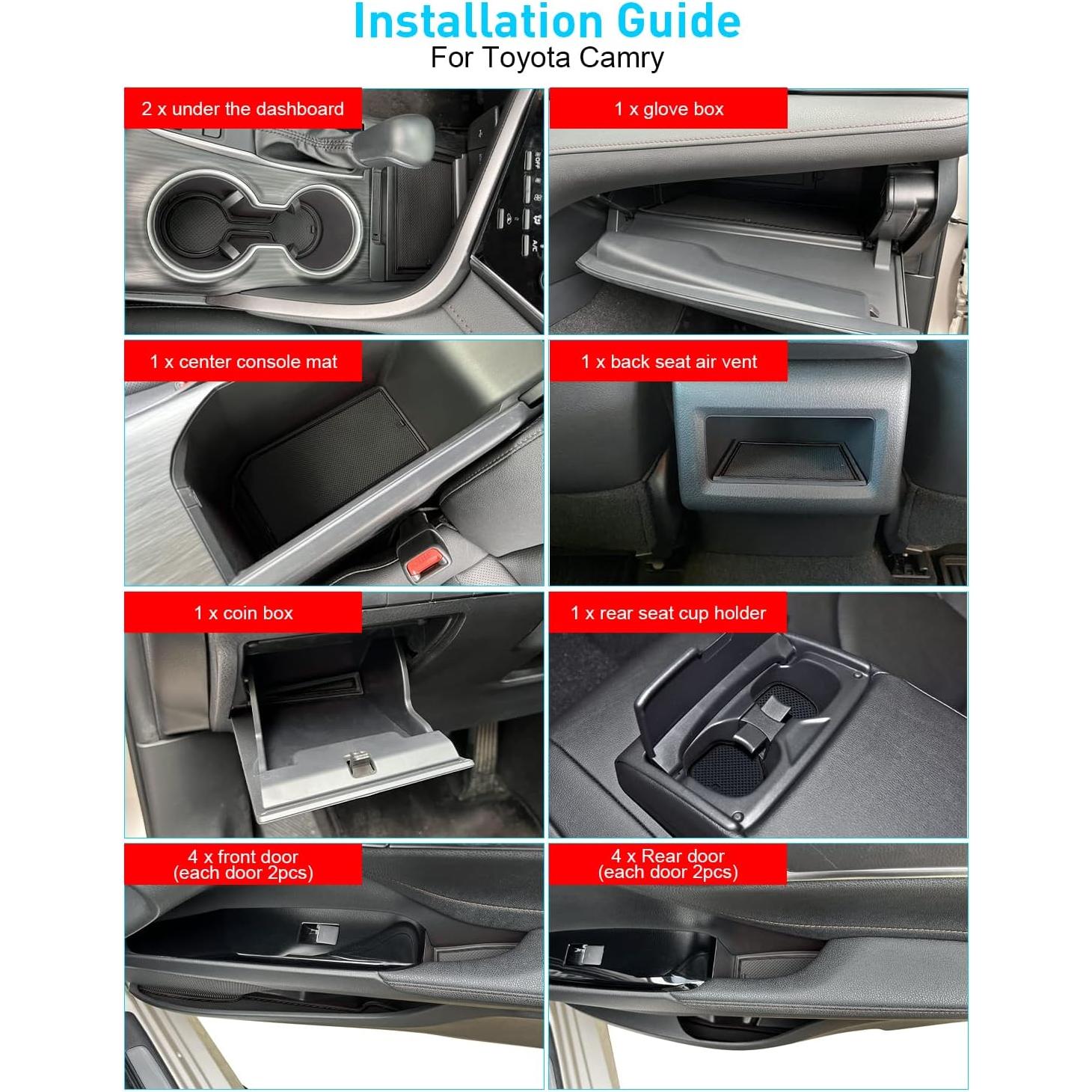 Installation Guide
For Toyota Camry

2 x under the dashboard

1 x glove box

1 x center console mat

1 x back seat air vent

1 x coin box

1 x rear seat cup holder

4 x front door
(each door 2pcs)

4 x Rear door
(each door 2pcs)