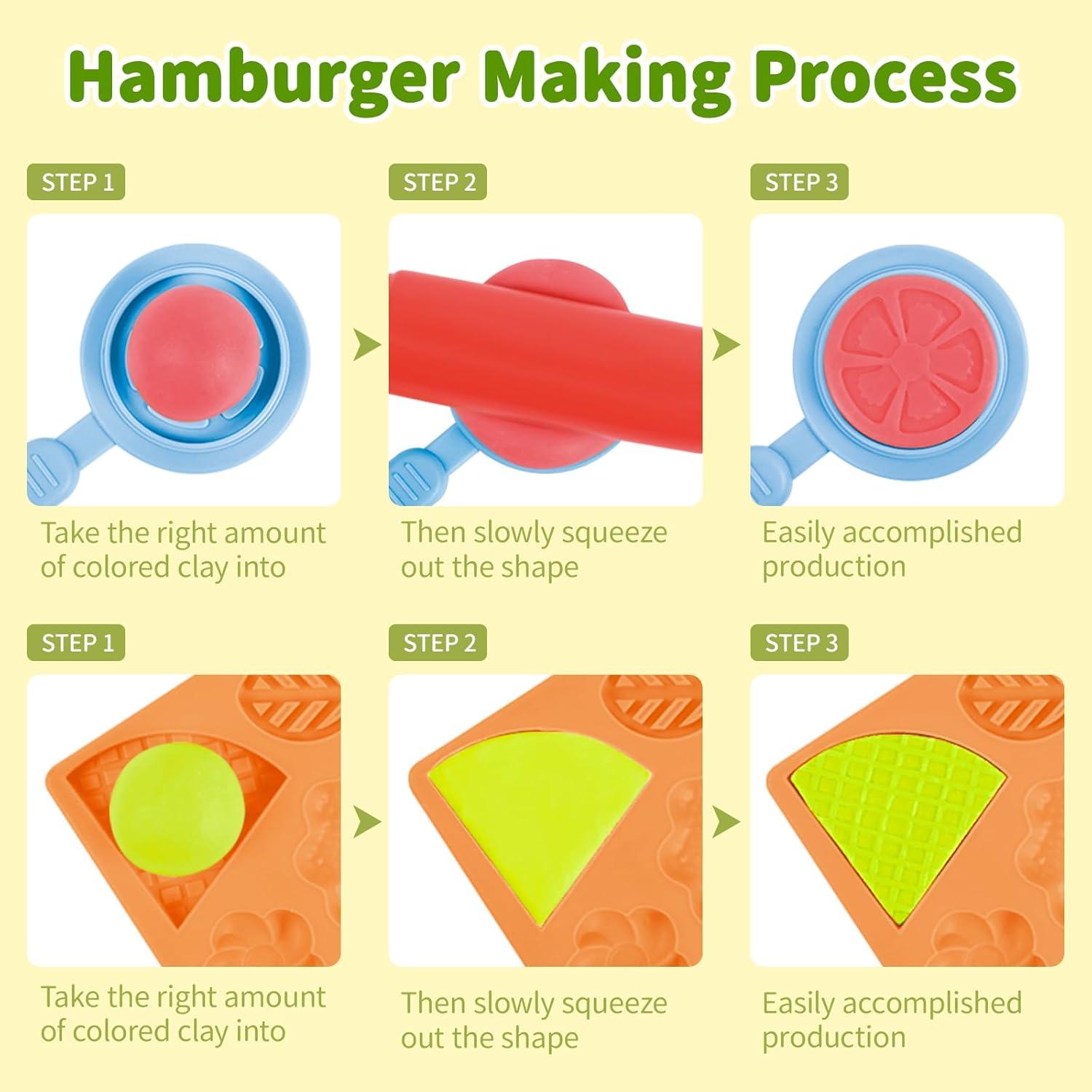 Hamburger Making Process

STEP 1

Take the right amount of colored clay into

STEP 2

Then slowly squeeze out the shape

STEP 3

Easily accomplished production

STEP 1

Take the right amount of colored clay into

STEP 2

Then slowly squeeze out the shape

STEP 3

Easily accomplished production