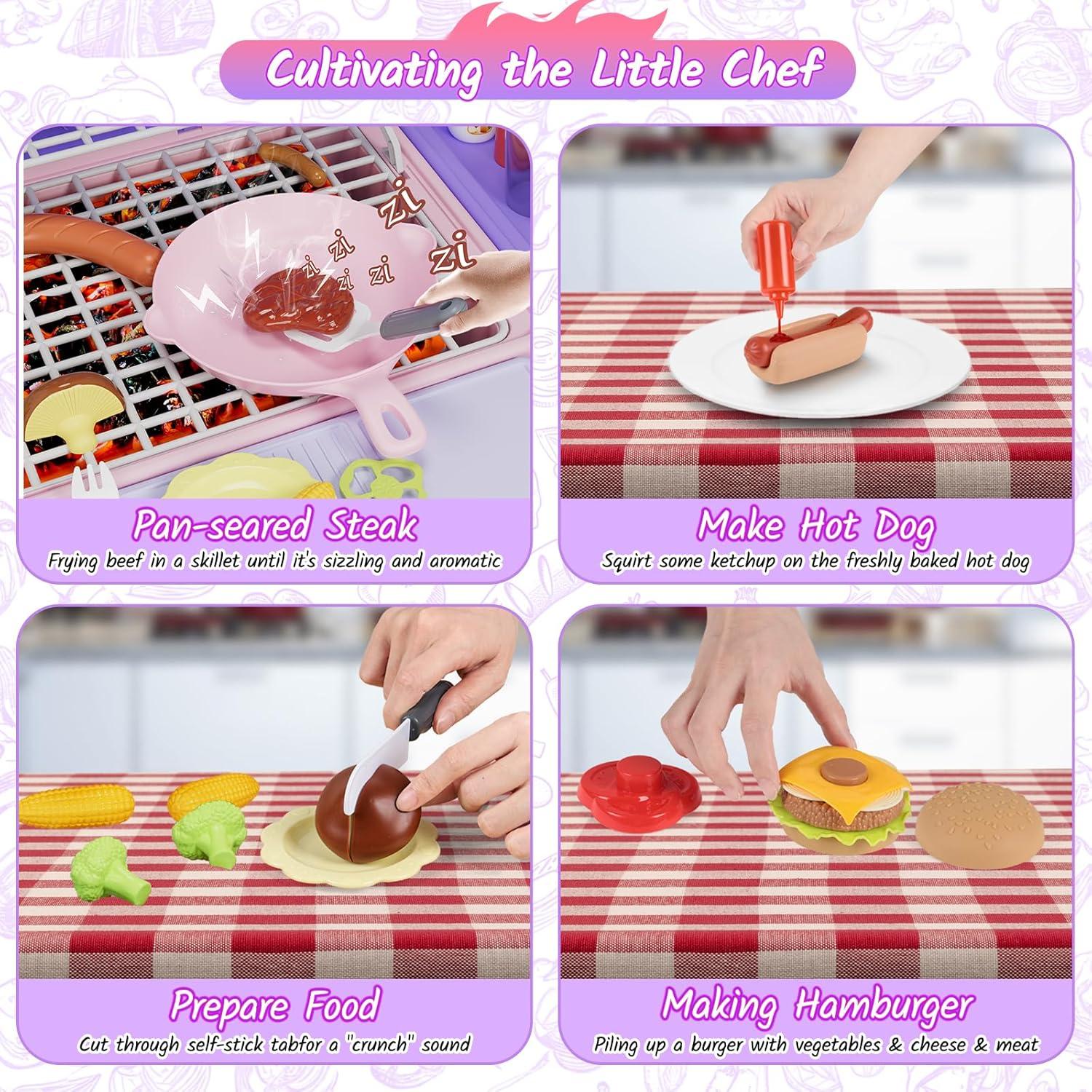 Cultivating the Little Chef

zi zi zi zi zi zi

Pan-seared Steak
Frying beef in a skillet until it's sizzling and aromatic

Make Hot Dog
Squirt some ketchup on the freshly baked hot dog

Prepare Food
Cut through self-stick tabfor a "crunch" sound

Making Hamburger
Piling up a burger with vegetables & cheese & meat