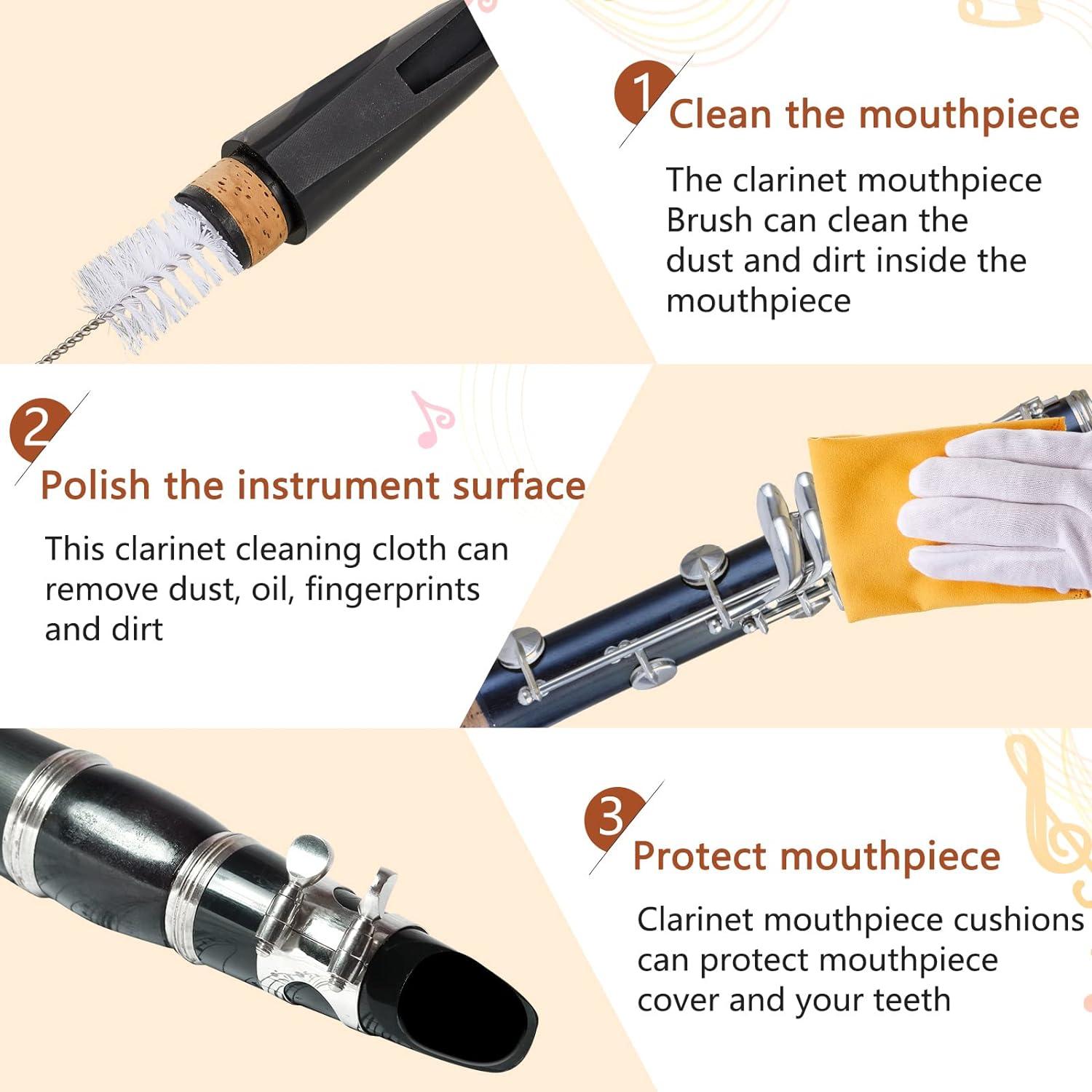 1
Clean the mouthpiece

The clarinet mouthpiece Brush can clean the dust and dirt inside the mouthpiece

2
Polish the instrument surface

This clarinet cleaning cloth can remove dust, oil, fingerprints and dirt

3
Protect mouthpiece

Clarinet mouthpiece cushions can protect mouthpiece cover and your teeth