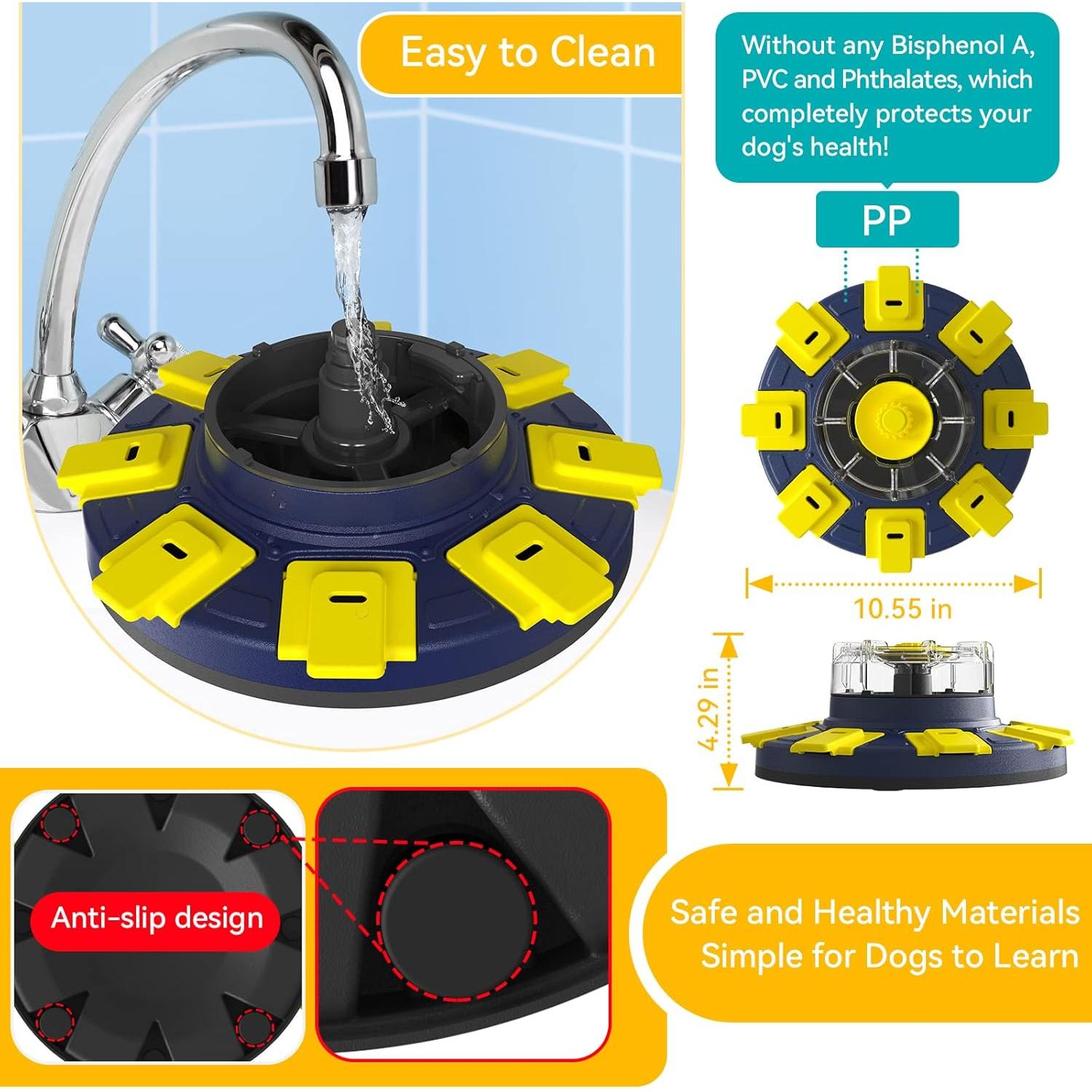 Easy to Clean

Without any Bisphenol A, PVC and Phthalates, which completely protects your dog's health!

PP

10.55 in

4.29 in

Anti-slip design

Safe and Healthy Materials
Simple for Dogs to Learn