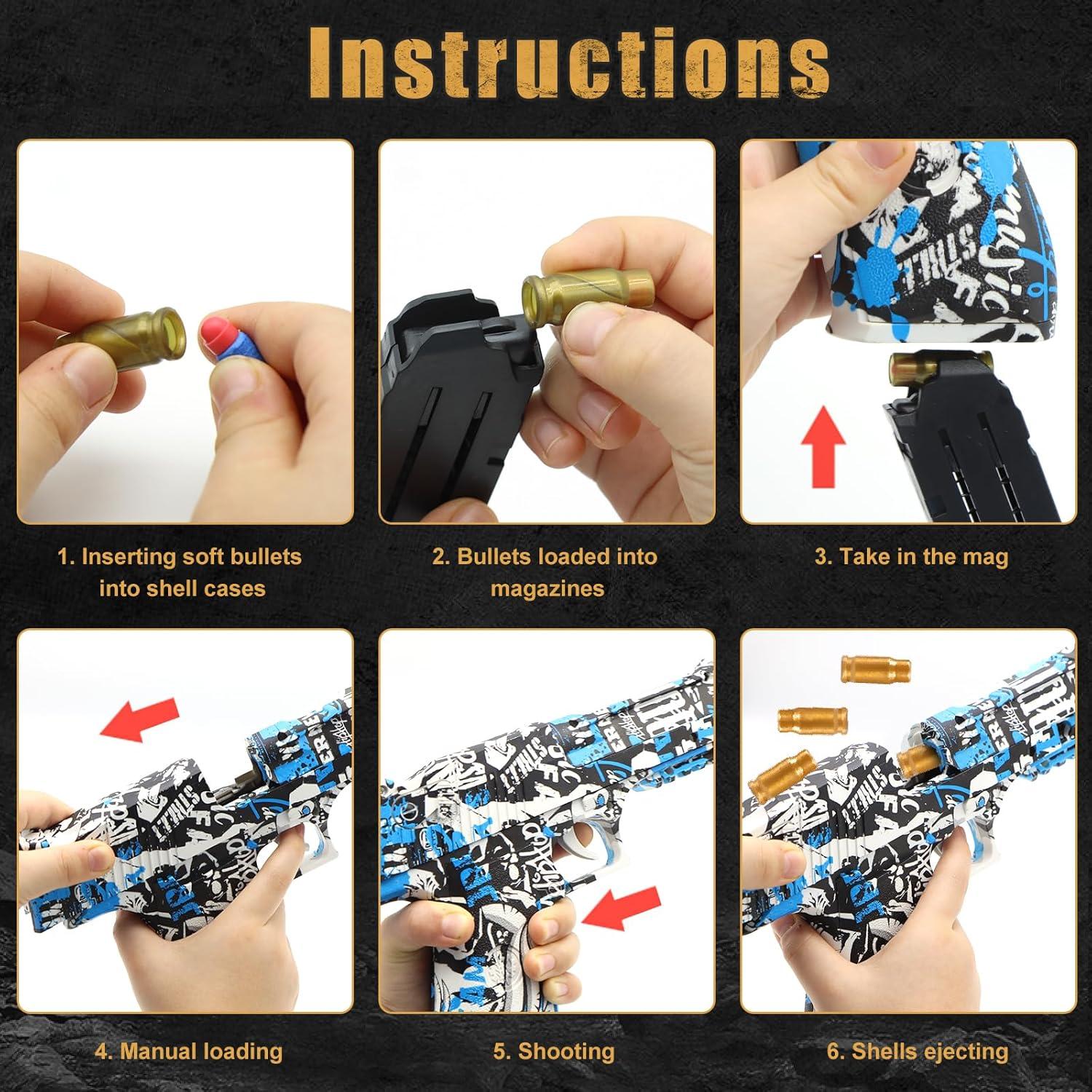 Instructions

1. Inserting soft bullets into shell cases

2. Bullets loaded into magazines

3. Take in the mag

4. Manual loading

5. Shooting

6. Shells ejecting