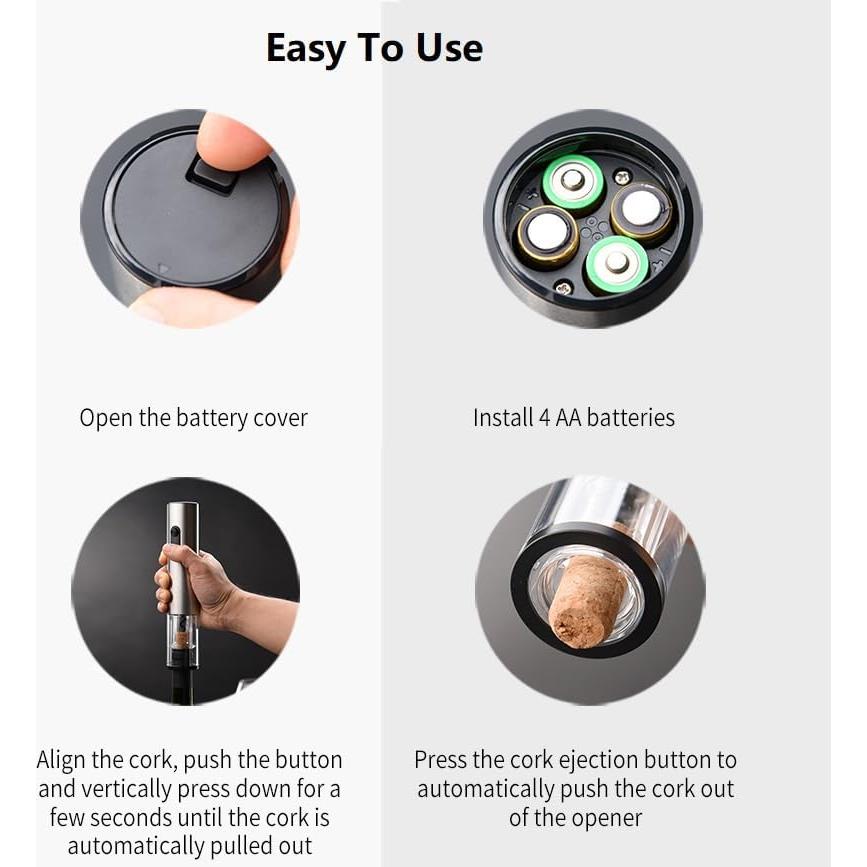 Easy To Use

Open the battery cover

Install 4 AA batteries

Align the cork, push the button and vertically press down for a few seconds until the cork is automatically pulled out

Press the cork ejection button to automatically push the cork out of the opener