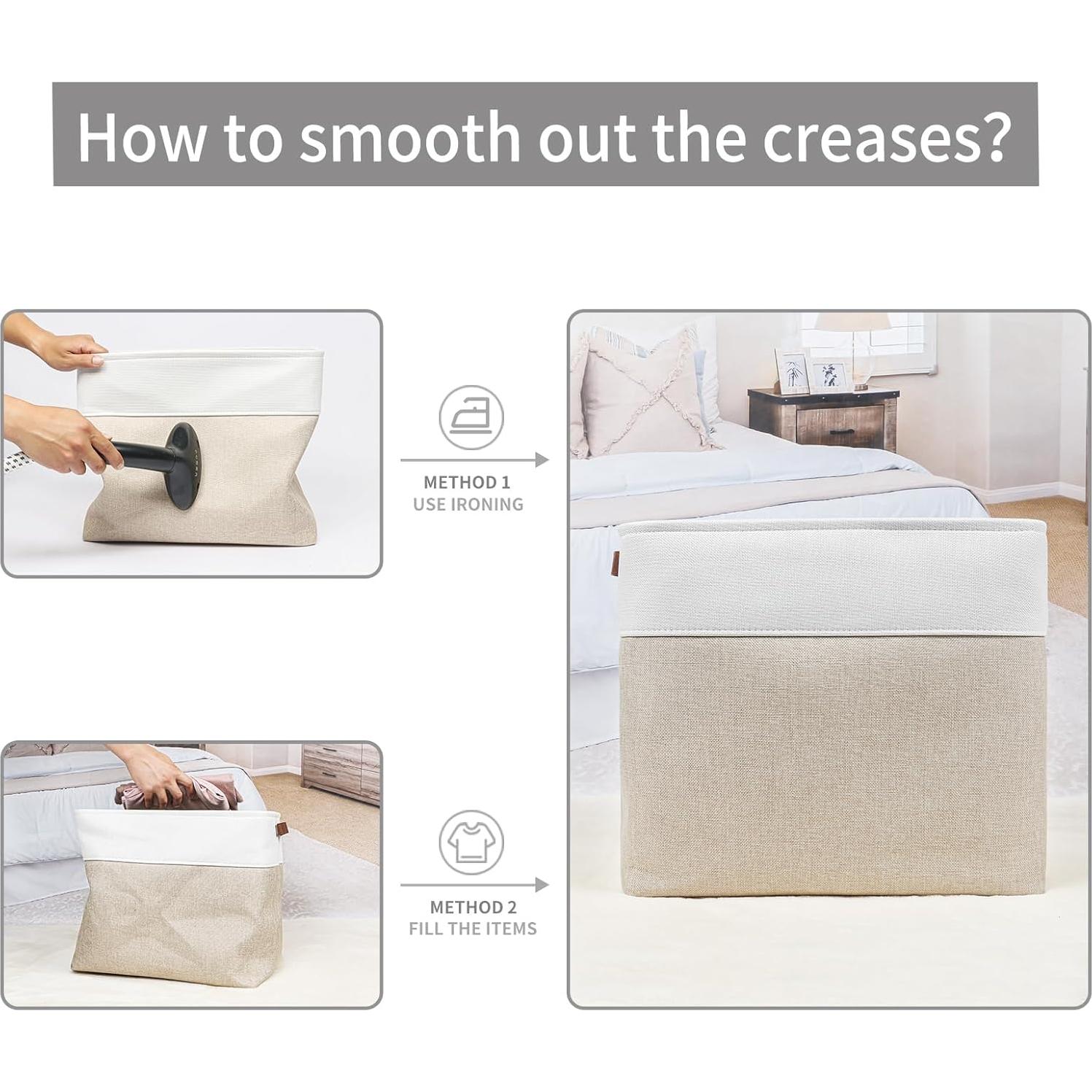 How to smooth out the creases?

METHOD 1
USE IRONING

METHOD 2
FILL THE ITEMS