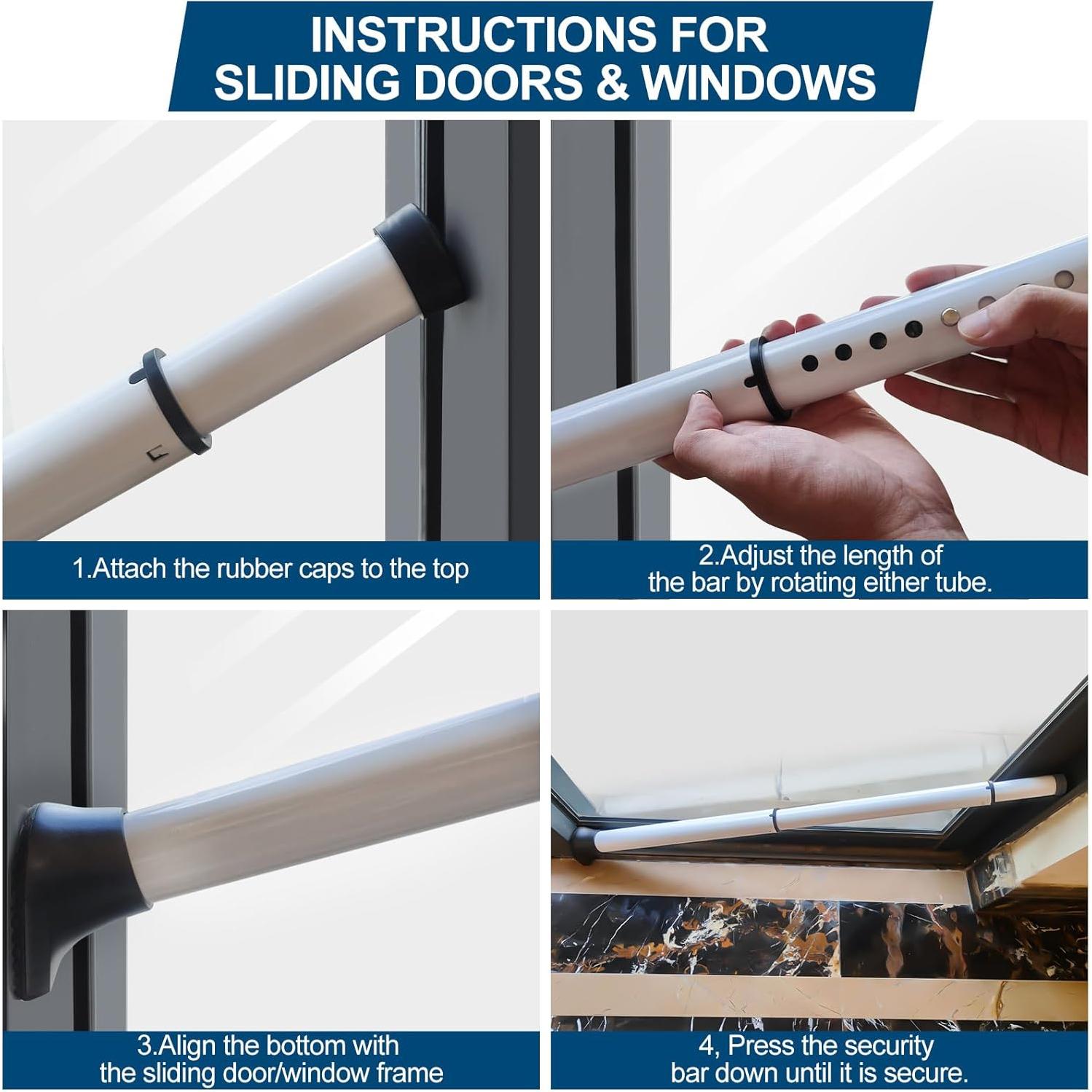 INSTRUCTIONS FOR
SLIDING DOORS & WINDOWS

1.Attach the rubber caps to the top

2.Adjust the length of the bar by rotating either tube.

3.Align the bottom with the sliding door/window frame

4, Press the security bar down until it is secure.